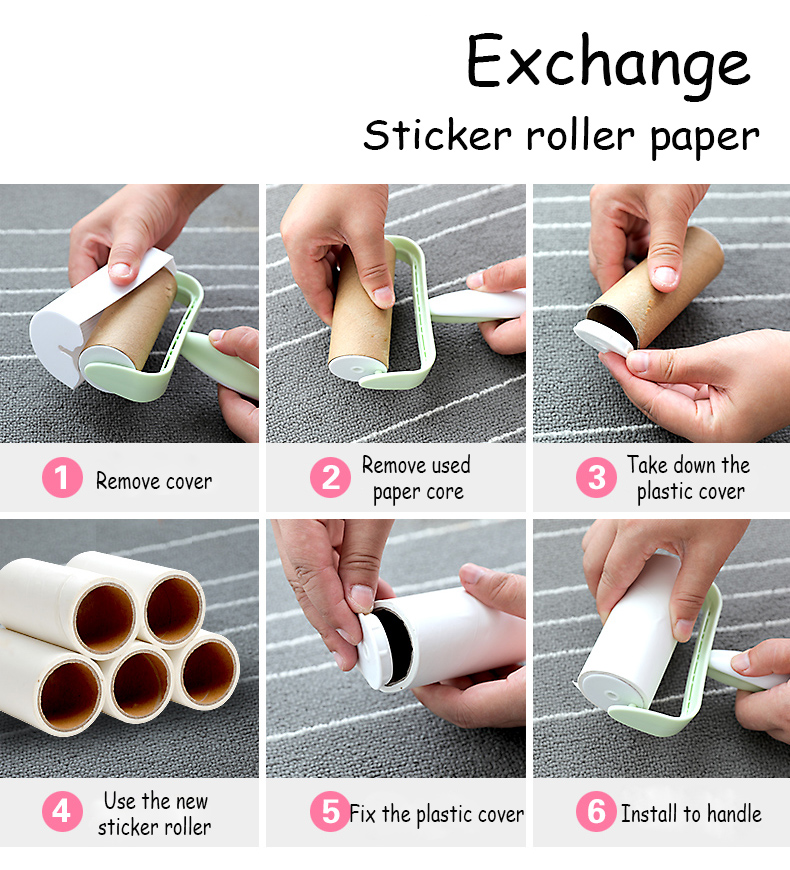 Exchange
Sticker roller paper

1 Remove cover

2 Remove used paper core

3 Take down the plastic cover

4 Use the new sticker roller

5 Fix the plastic cover

6 Install to handle