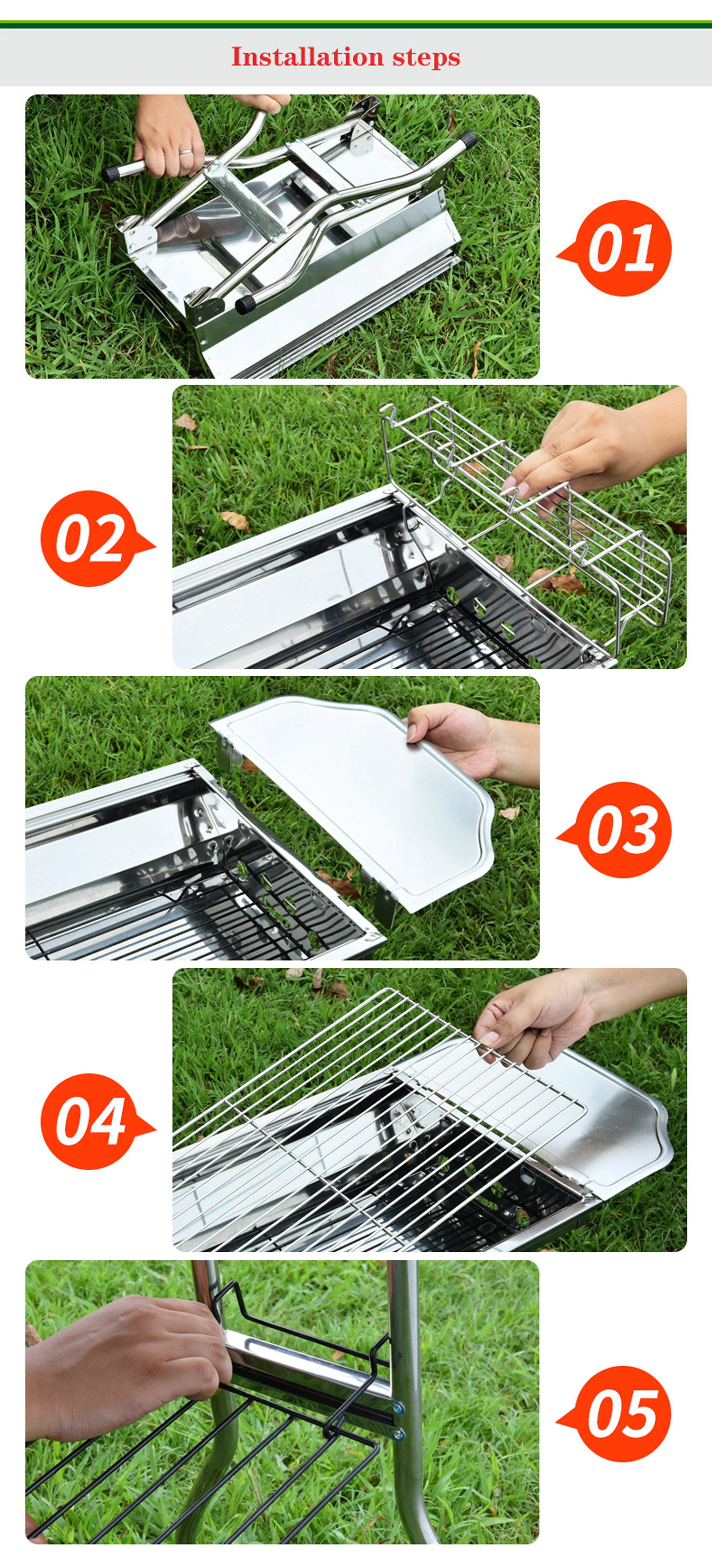 Installation steps

01

02

03

04

05