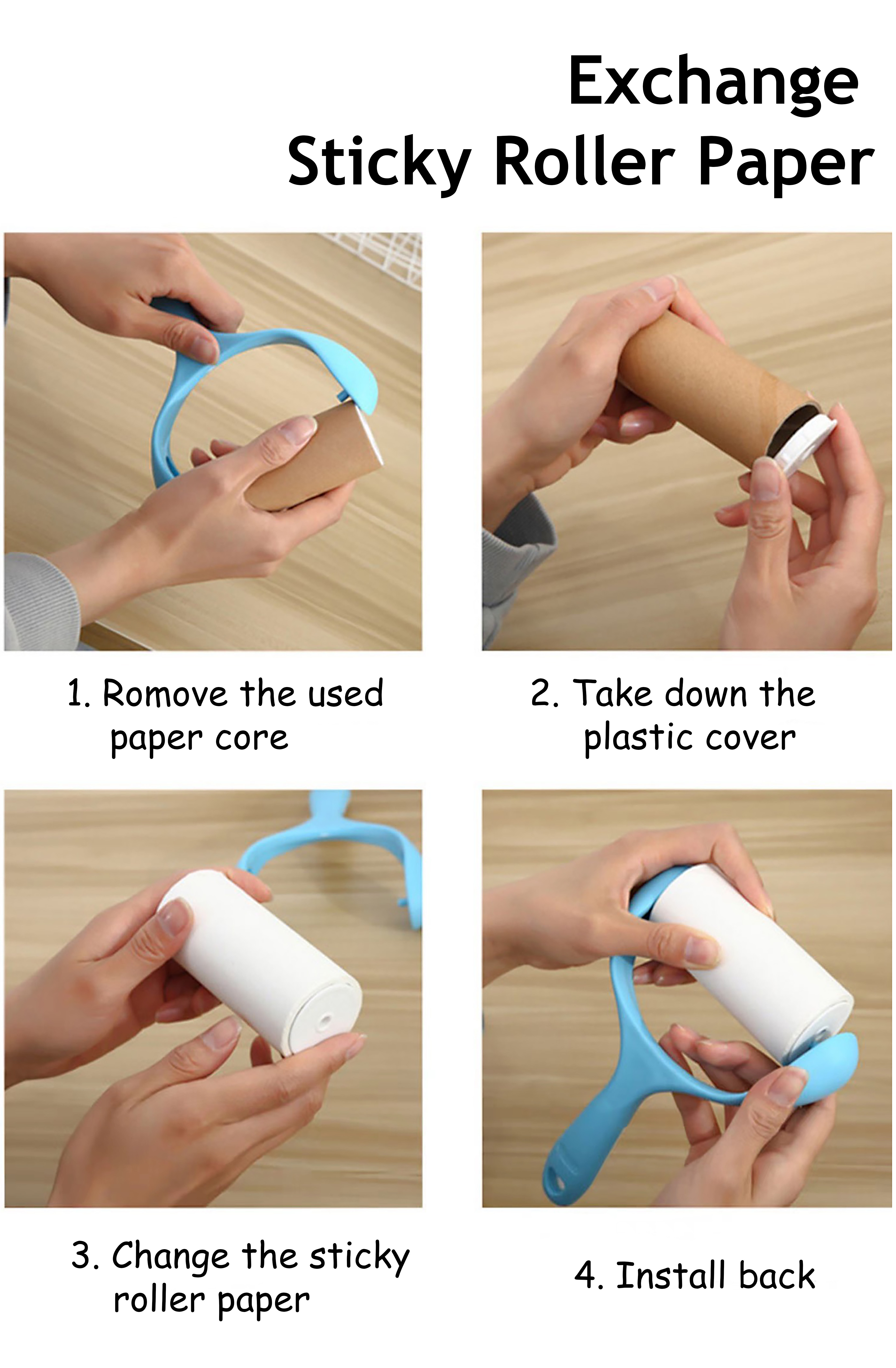 Exchange
Sticky Roller Paper

1. Romove the used paper core

2. Take down the plastic cover

3. Change the sticky roller paper

4. Install back