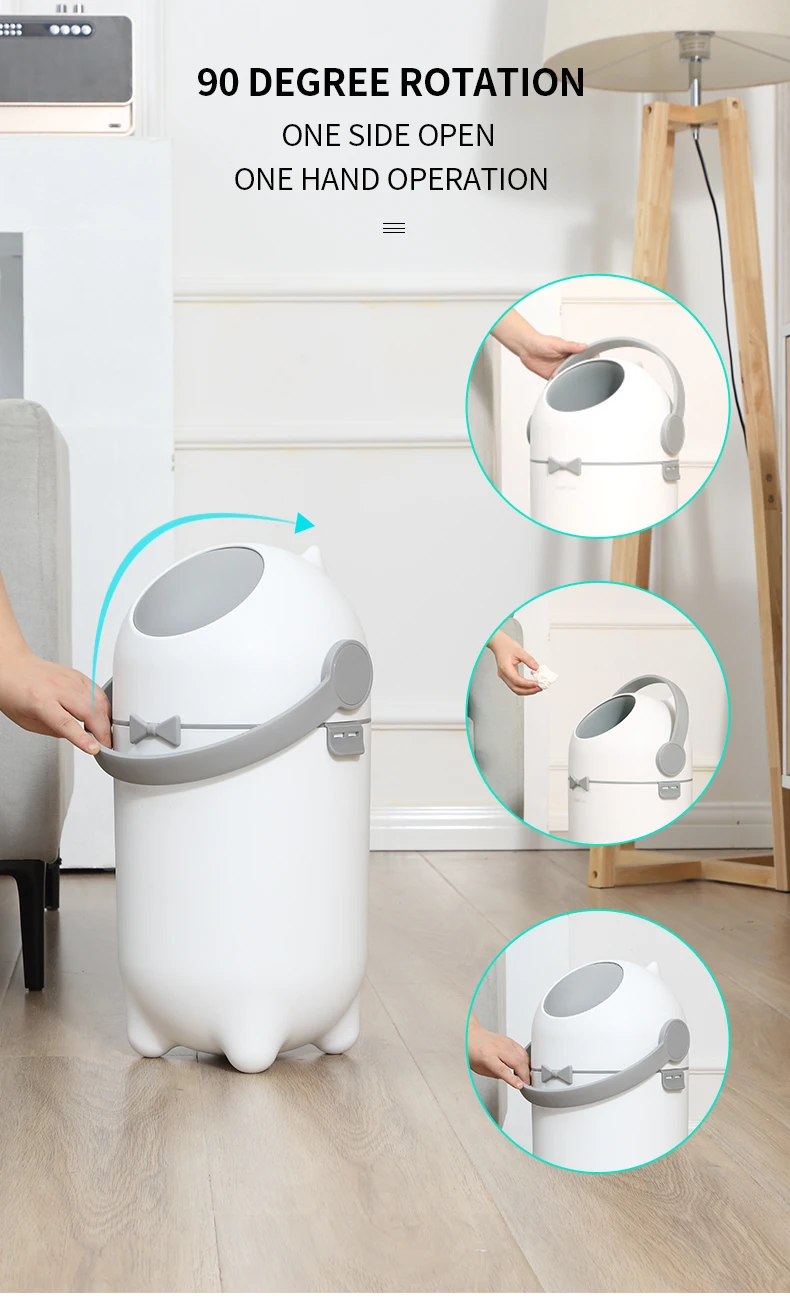 90 DEGREE ROTATION
ONE SIDE OPEN
ONE HAND OPERATION