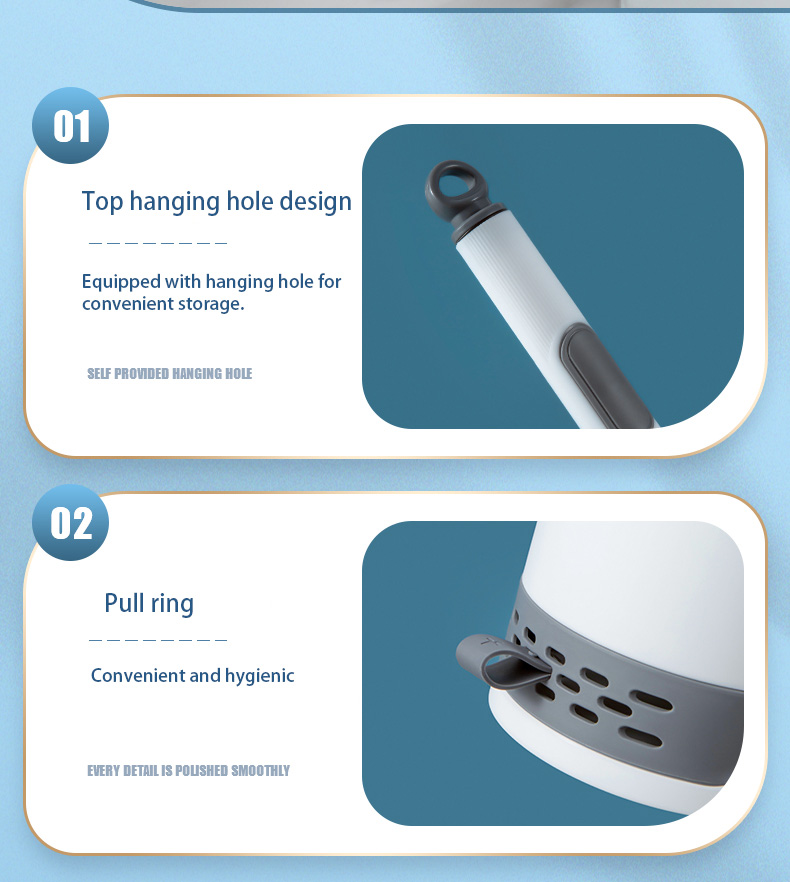 01

Top hanging hole design

Equipped with hanging hole for convenient storage.

SELF PROVIDED HANGING HOLE

02

Pull ring

Convenient and hygienic

EVERY DETAIL IS POLISHED SMOOTHLY