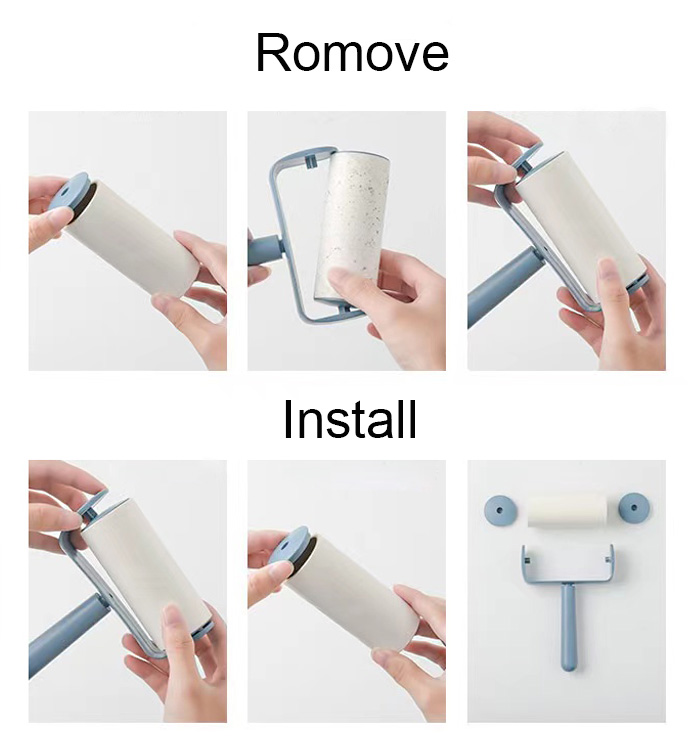 Romove

Install