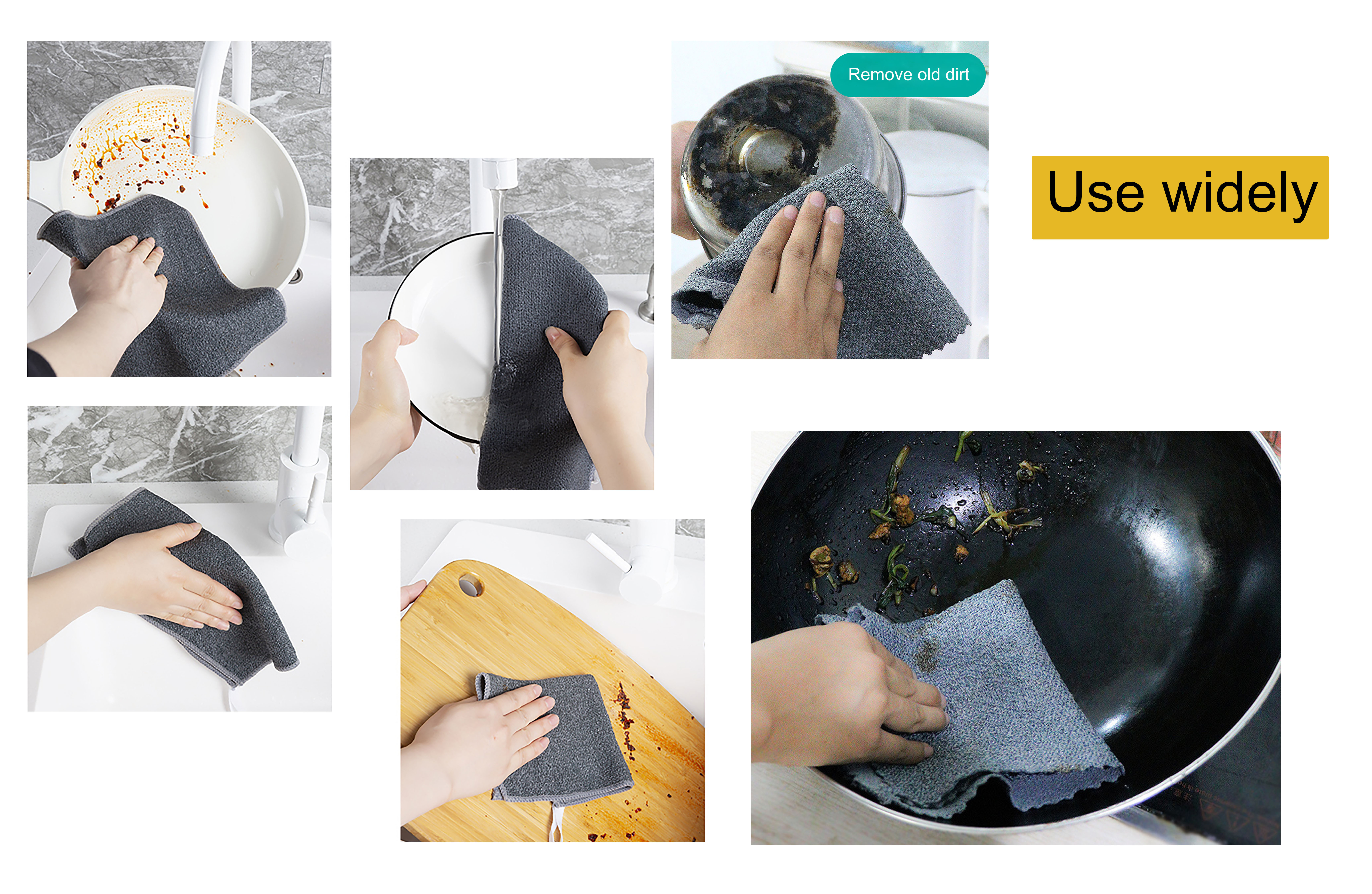 Remove old dirt

Use widely