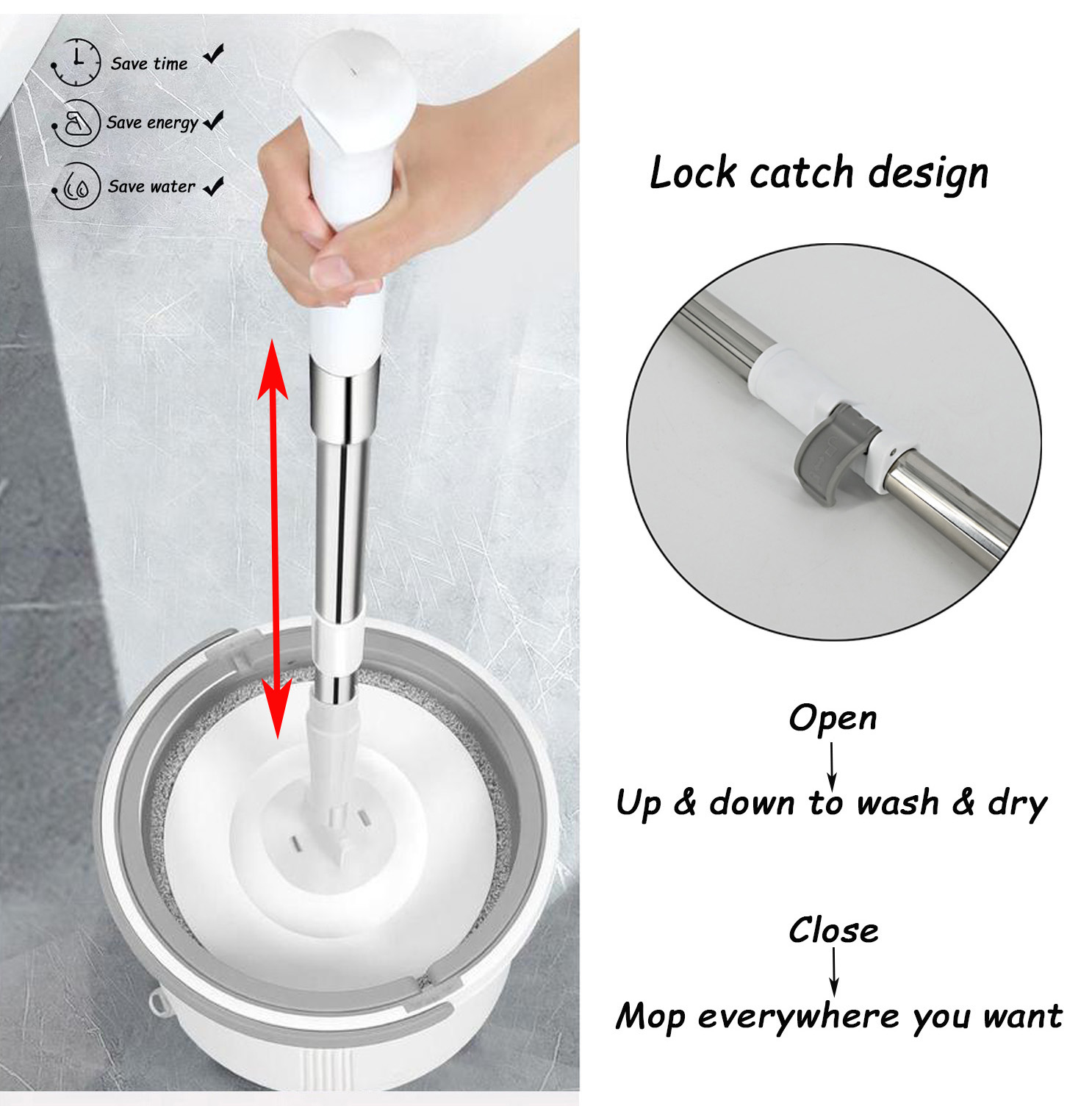 Save time ✓

Save energy ✓

Save water ✓

Lock catch design

Open

Up & down to wash & dry

Close

Mop everywhere you want