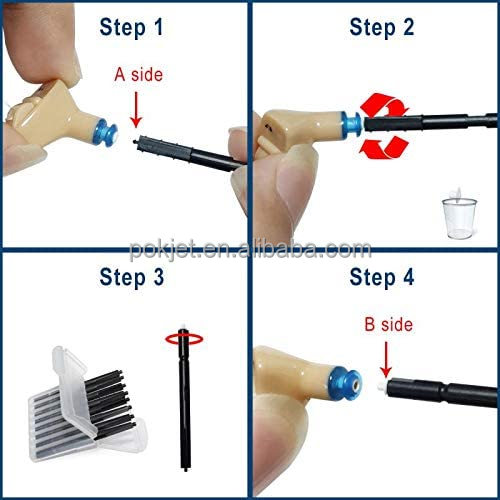 Step 1

A side

Step 2

pokjet.en.alibaba.com

Step 3

Step 4

B side