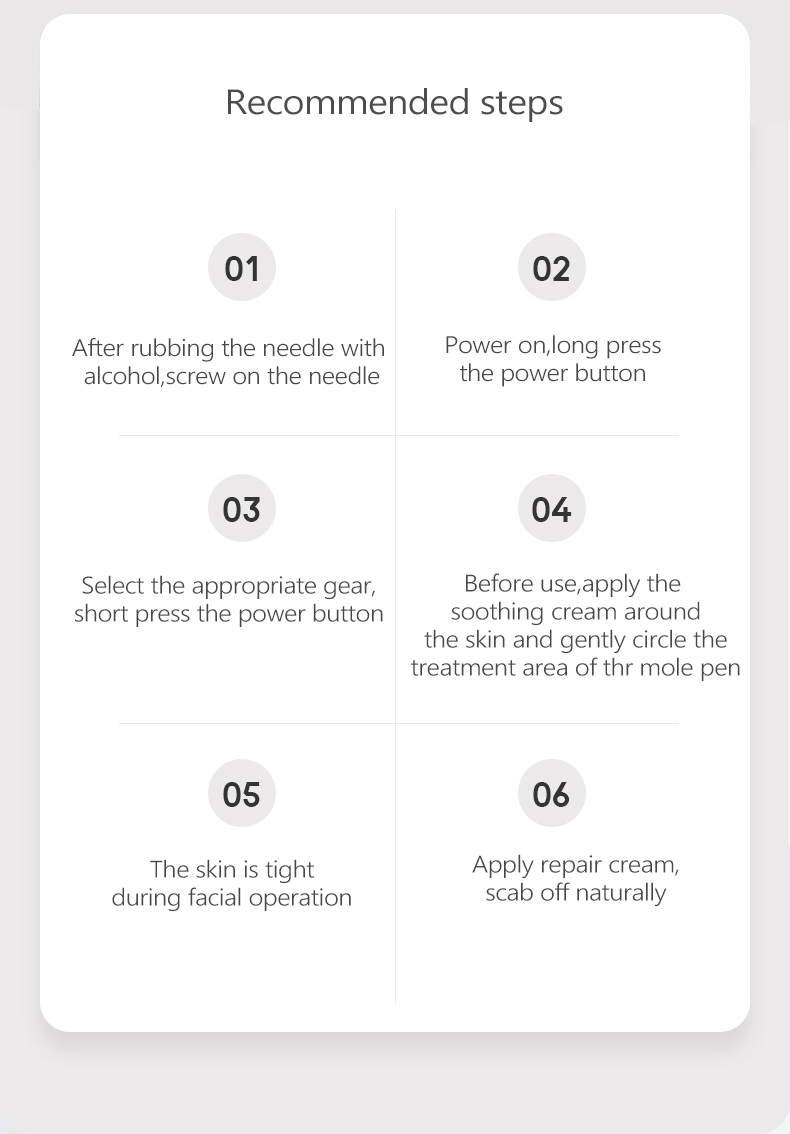 Recommended steps

01

After rubbing the needle with alcohol,screw on the needle

02

Power on,long press the power button

03

Select the appropriate gear, short press the power button

04

Before use,apply the soothing cream around the skin and gently circle the treatment area of thr mole pen

05

The skin is tight during facial operation

06

Apply repair cream, scab off naturally