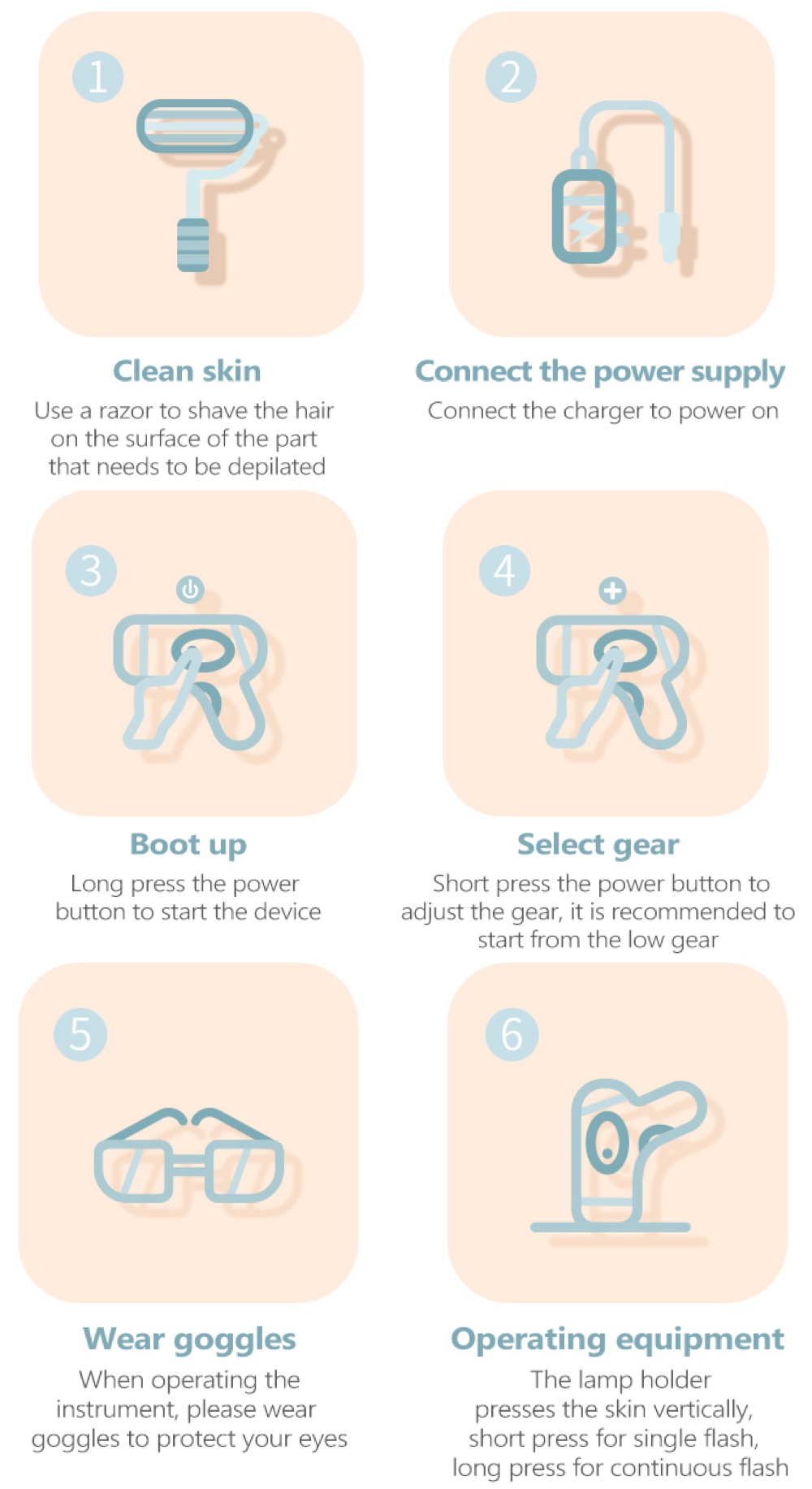 1

Clean skin

Use a razor to shave the hair on the surface of the part that needs to be depilated

2

Connect the power supply

Connect the charger to power on

3

Boot up

Long press the power button to start the device

4

Select gear

Short press the power button to adjust the gear, it is recommended to start from the low gear

5

Wear goggles

When operating the instrument, please wear goggles to protect your eyes

6

Operating equipment

The lamp holder presses the skin vertically, short press for single flash, long press for continuous flash