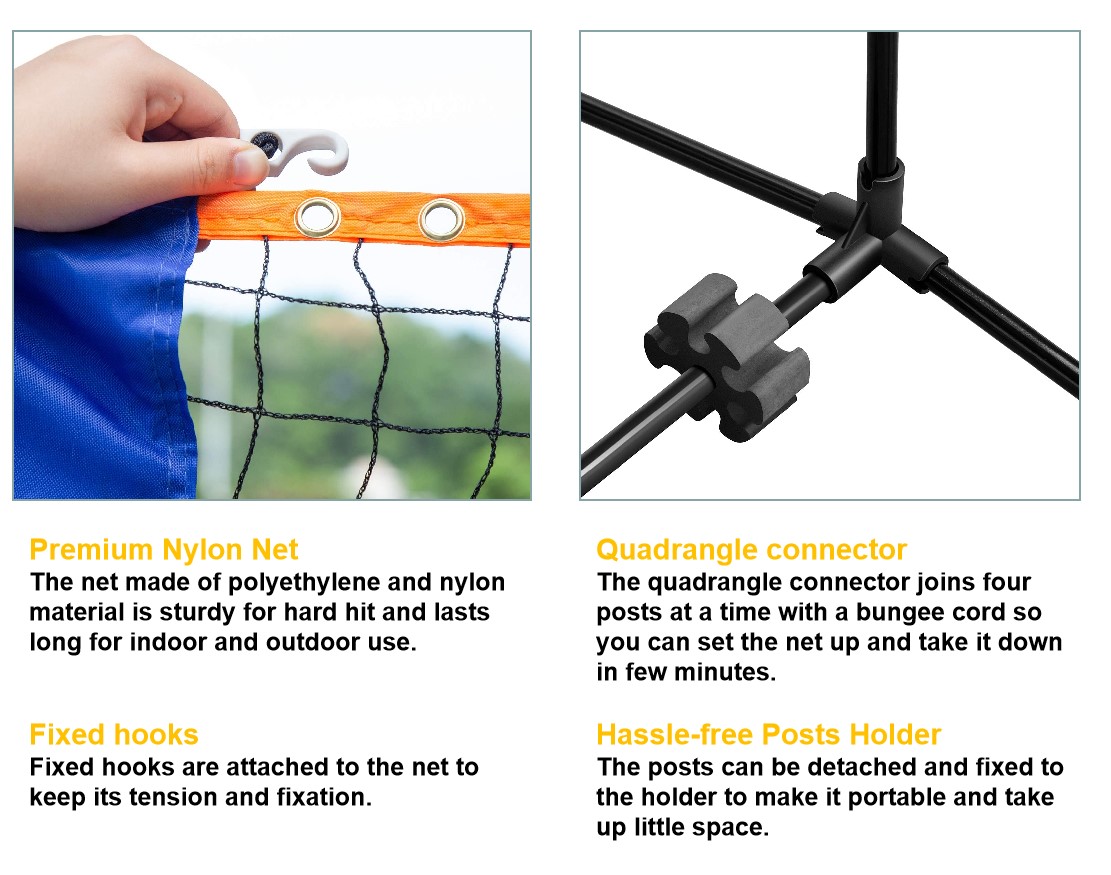 Premium Nylon Net
The net made of polyethylene and nylon material is sturdy for hard hit and lasts long for indoor and outdoor use.

Fixed hooks
Fixed hooks are attached to the net to keep its tension and fixation.

Quadrangle connector
The quadrangle connector joins four posts at a time with a bungee cord so you can set the net up and take it down in few minutes.

Hassle-free Posts Holder
The posts can be detached and fixed to the holder to make it portable and take up little space.