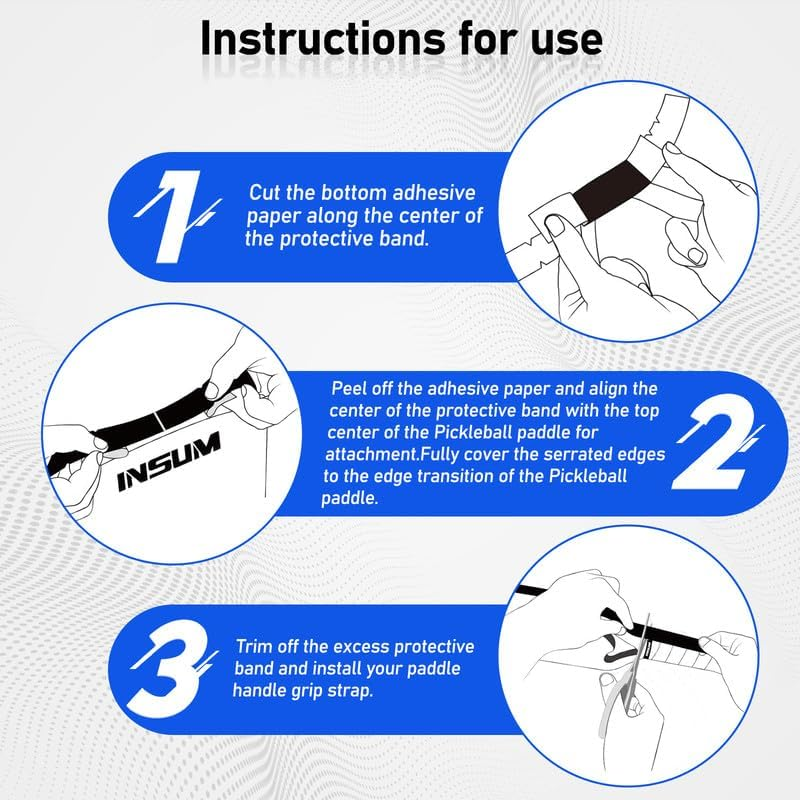 Instructions for use

1

Cut the bottom adhesive paper along the center of the protective band.

INSUM

Peel off the adhesive paper and align the center of the protective band with the top center of the Pickleball paddle for attachment.Fully cover the serrated edges to the edge transition of the Pickleball paddle.

2

3

Trim off the excess protective band and install your paddle handle grip strap.