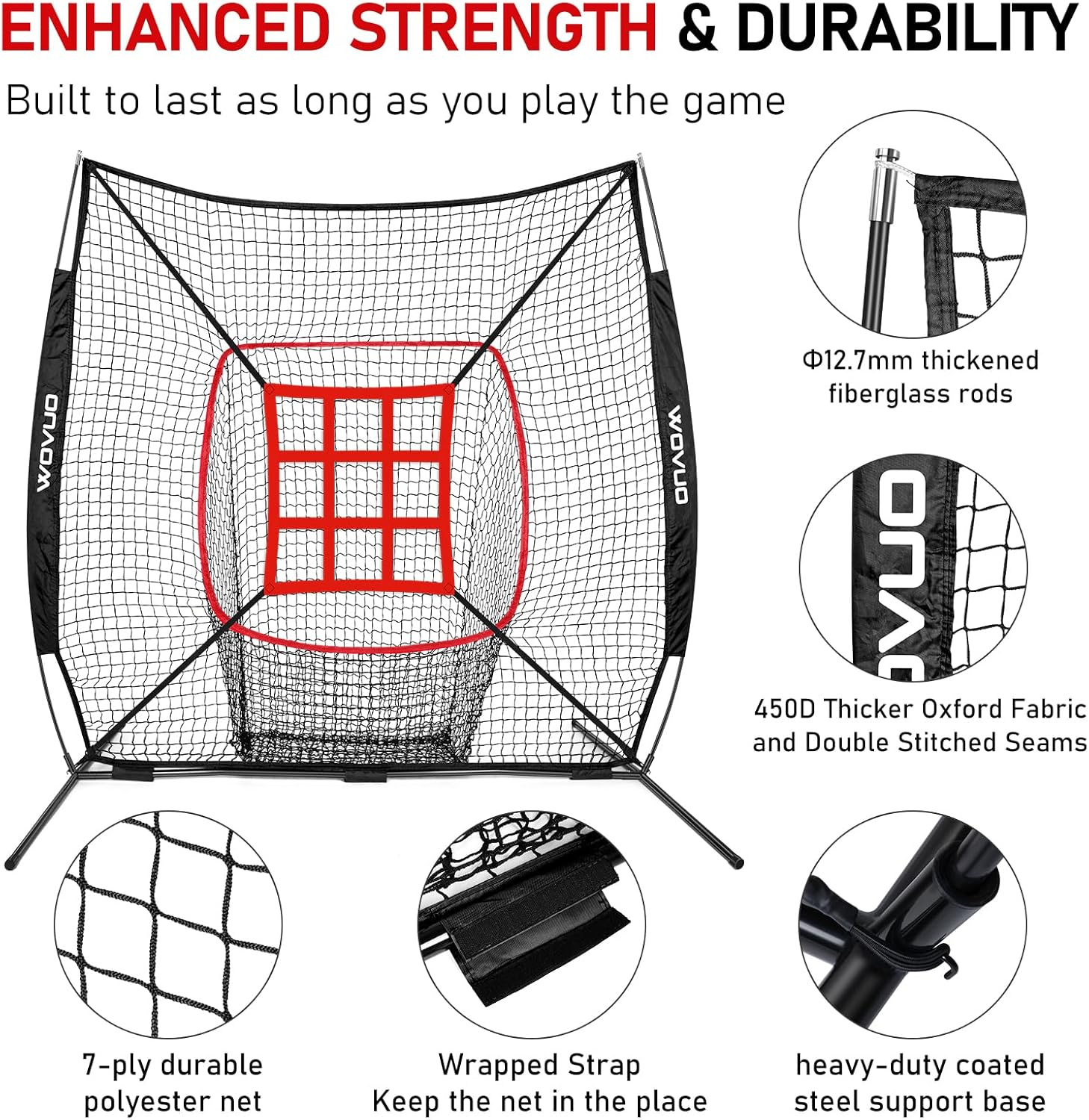 ENHANCED STRENGTH & DURABILITY

Built to last as long as you play the game

WOVUO

WOVUO

Φ12.7mm thickened fiberglass rods

OVUO

450D Thicker Oxford Fabric and Double Stitched Seams

7-ply durable polyester net

Wrapped Strap
Keep the net in the place

heavy-duty coated steel support base