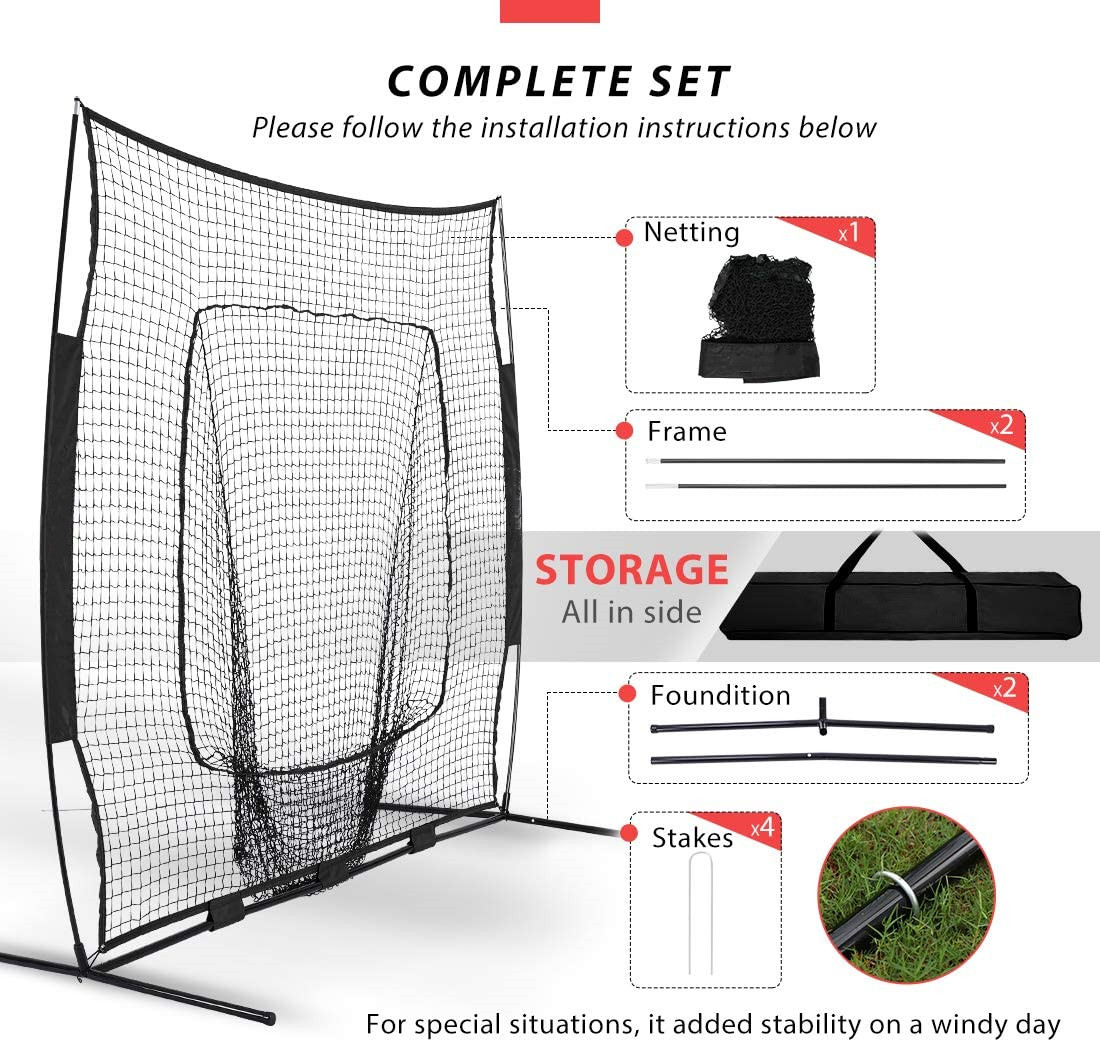 COMPLETE SET
Please follow the installation instructions below

Netting
x1

Frame
x2

STORAGE
All in side

Foundition
x2

Stakes
x4

For special situations, it added stability on a windy day