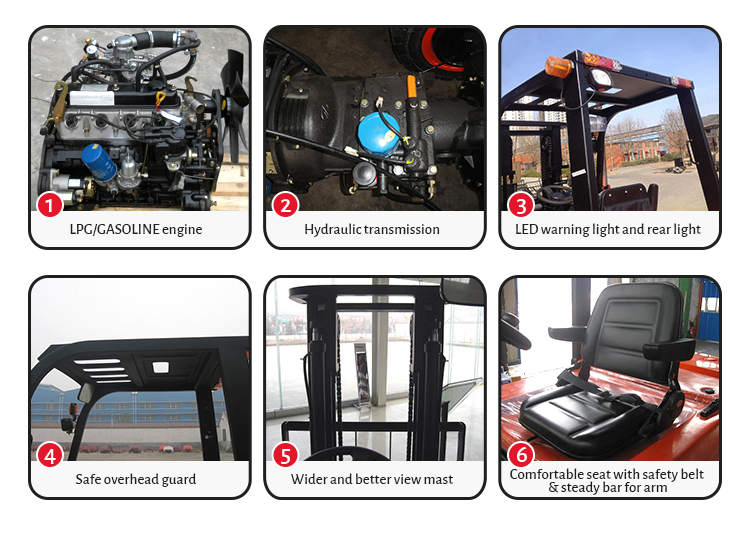 1
LPG/GASOLINE engine

2
Hydraulic transmission

3
LED warning light and rear light

4
Safe overhead guard

5
Wider and better view mast

6
Comfortable seat with safety belt & steady bar for arm