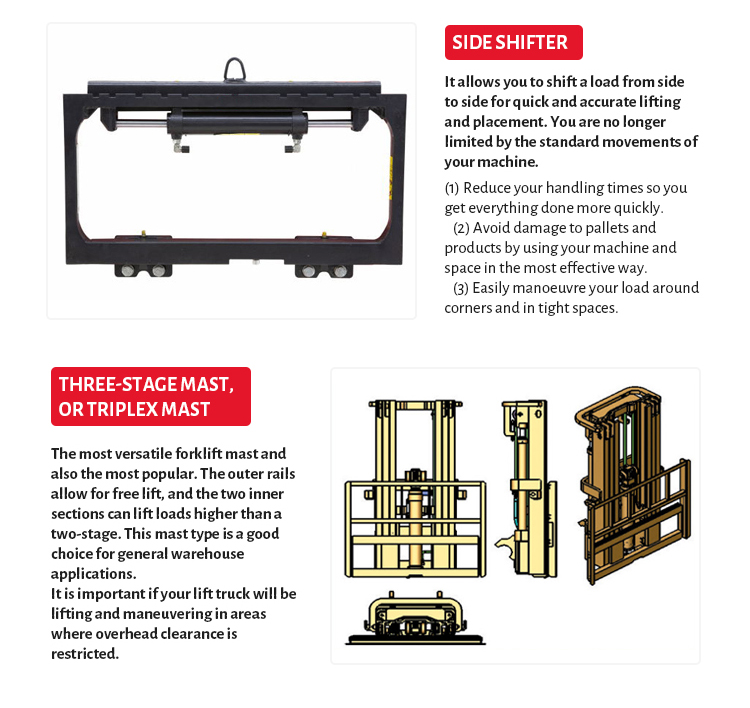 SIDE SHIFTER

It allows you to shift a load from side to side for quick and accurate lifting and placement. You are no longer limited by the standard movements of your machine.

(1) Reduce your handling times so you get everything done more quickly.
(2) Avoid damage to pallets and products by using your machine and space in the most effective way.
(3) Easily manoeuvre your load around corners and in tight spaces.

THREE-STAGE MAST, OR TRIPLEX MAST

The most versatile forklift mast and also the most popular. The outer rails allow for free lift, and the two inner sections can lift loads higher than a two-stage. This mast type is a good choice for general warehouse applications.
It is important if your lift truck will be lifting and maneuvering in areas where overhead clearance is restricted.