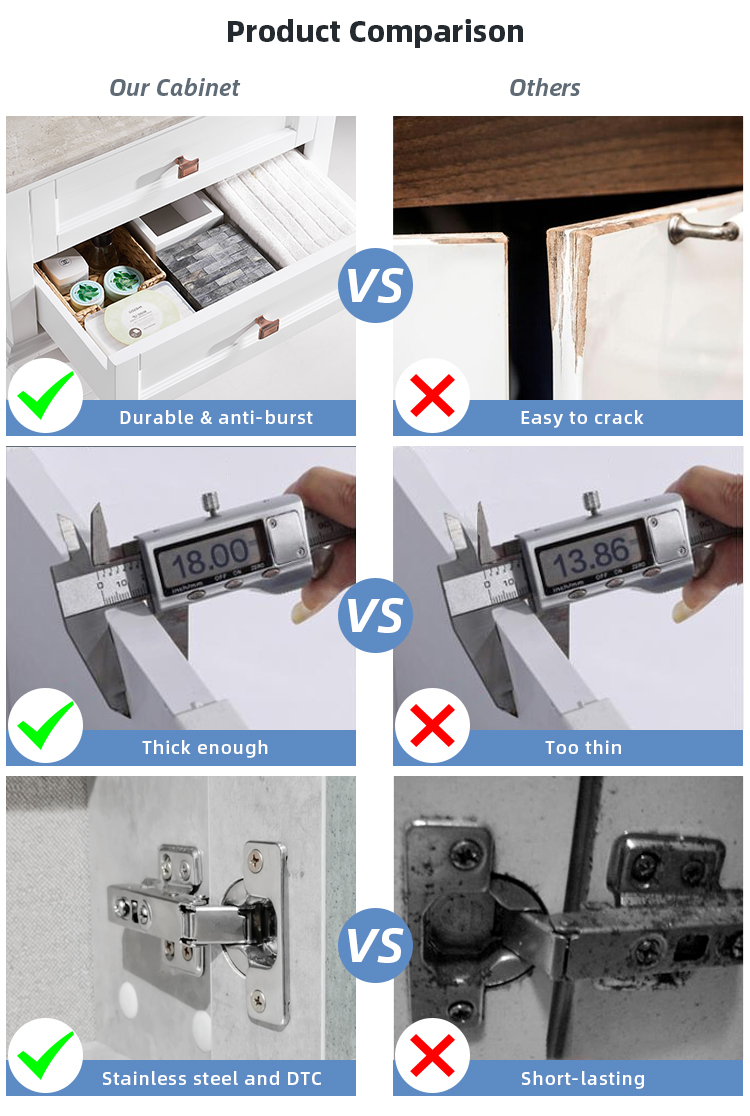 Product Comparison

Our Cabinet

Others

VS

Durable & anti-burst

Easy to crack

18.00

13.86

VS

Thick enough

Too thin

VS

Stainless steel and DTC

Short-lasting