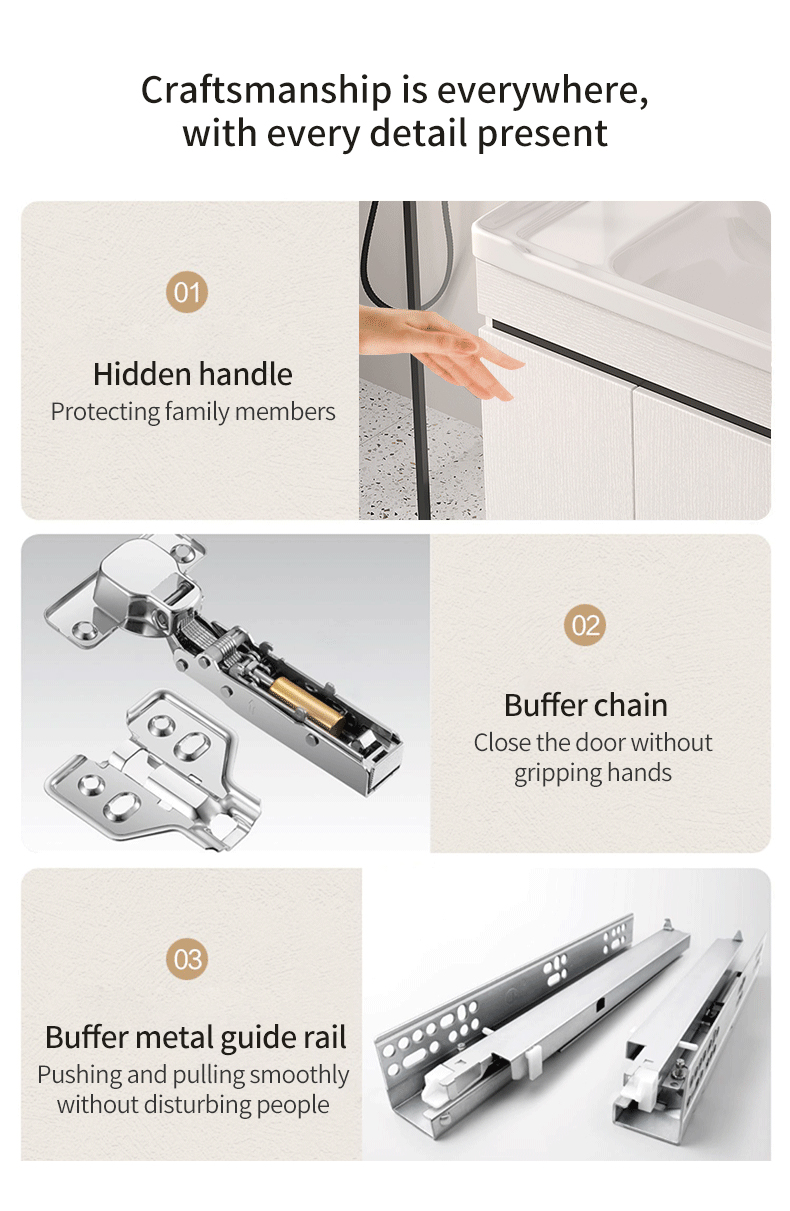 Craftsmanship is everywhere, with every detail present

01

Hidden handle
Protecting family members

02

Buffer chain
Close the door without gripping hands

03

Buffer metal guide rail
Pushing and pulling smoothly without disturbing people