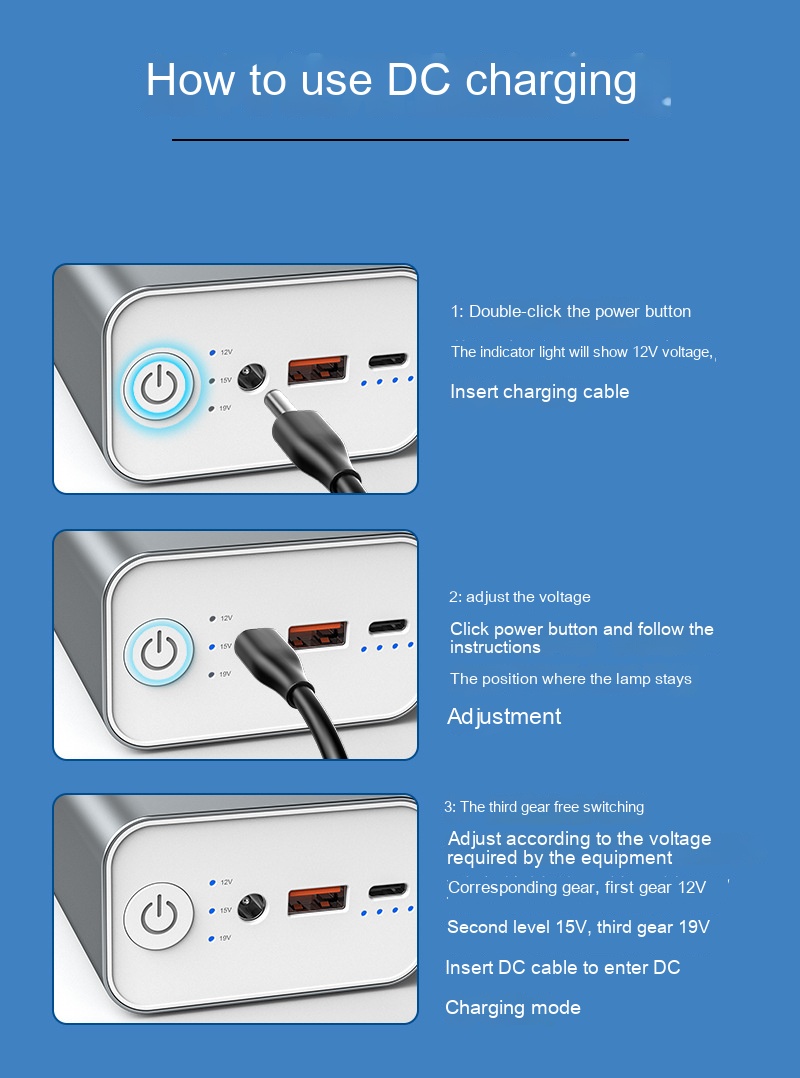 How to use DC charging

12V
15V
19V

1: Double-click the power button

The indicator light will show 12V voltage,

Insert charging cable

12V
15V
19V

2: adjust the voltage

Click power button and follow the instructions

The position where the lamp stays

Adjustment

12V
15V
19V

3: The third gear free switching

Adjust according to the voltage required by the equipment

Corresponding gear, first gear 12V

Second level 15V, third gear 19V

Insert DC cable to enter DC

Charging mode