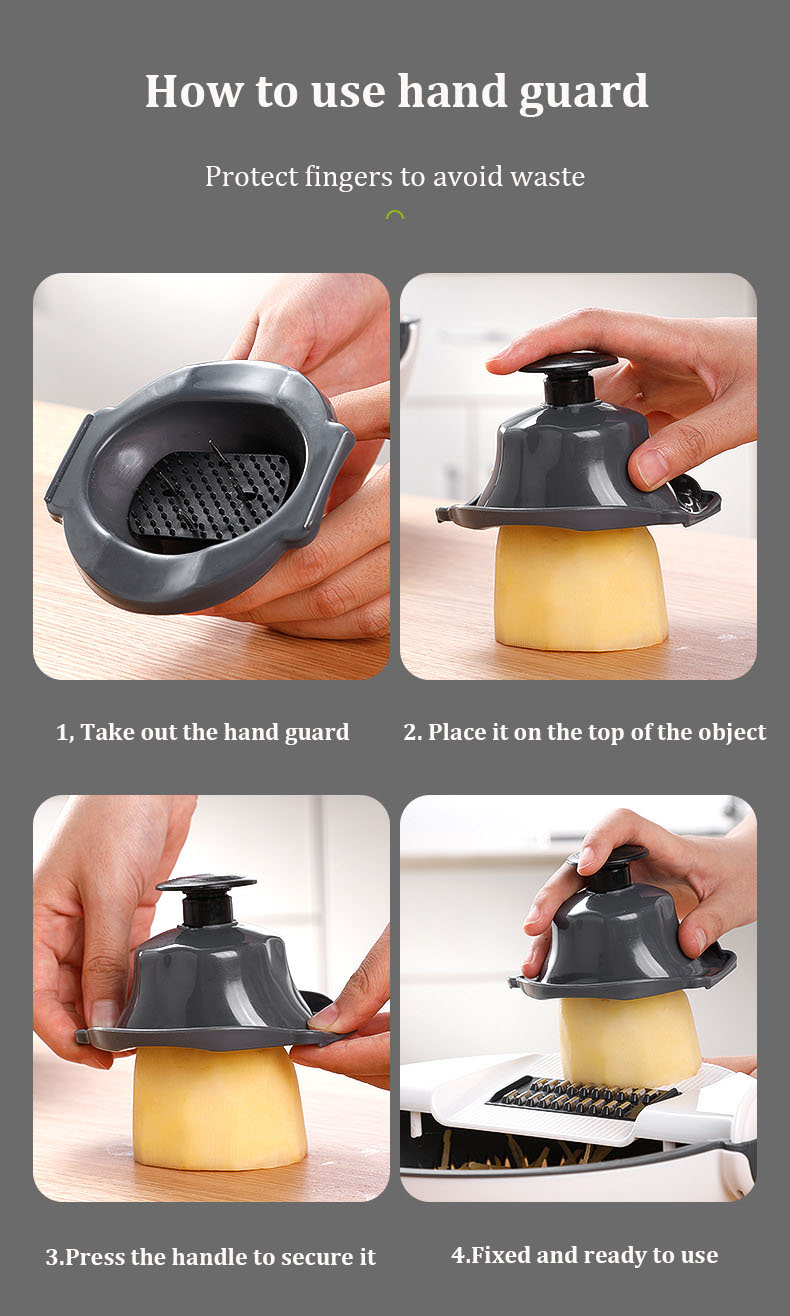 How to use hand guard

Protect fingers to avoid waste

1, Take out the hand guard

2. Place it on the top of the object

3.Press the handle to secure it

4.Fixed and ready to use