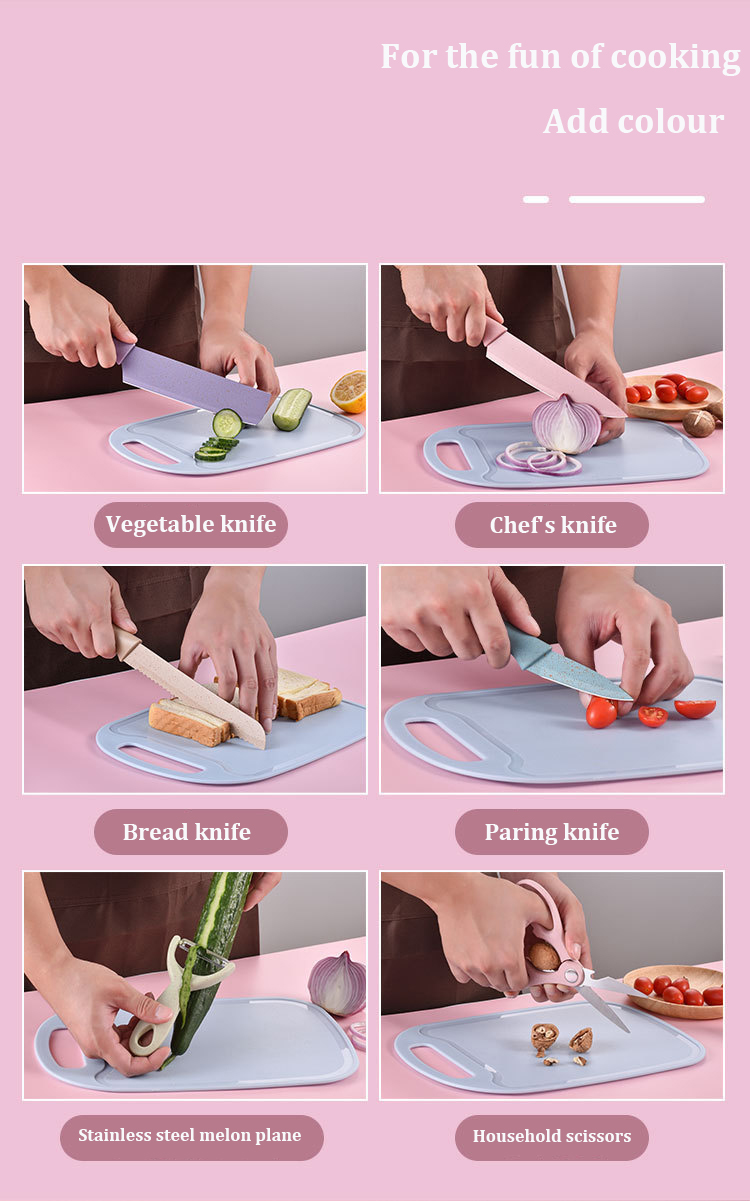 For the fun of cooking
Add colour

Vegetable knife

Chef's knife

Bread knife

Paring knife

Stainless steel melon plane

Household scissors