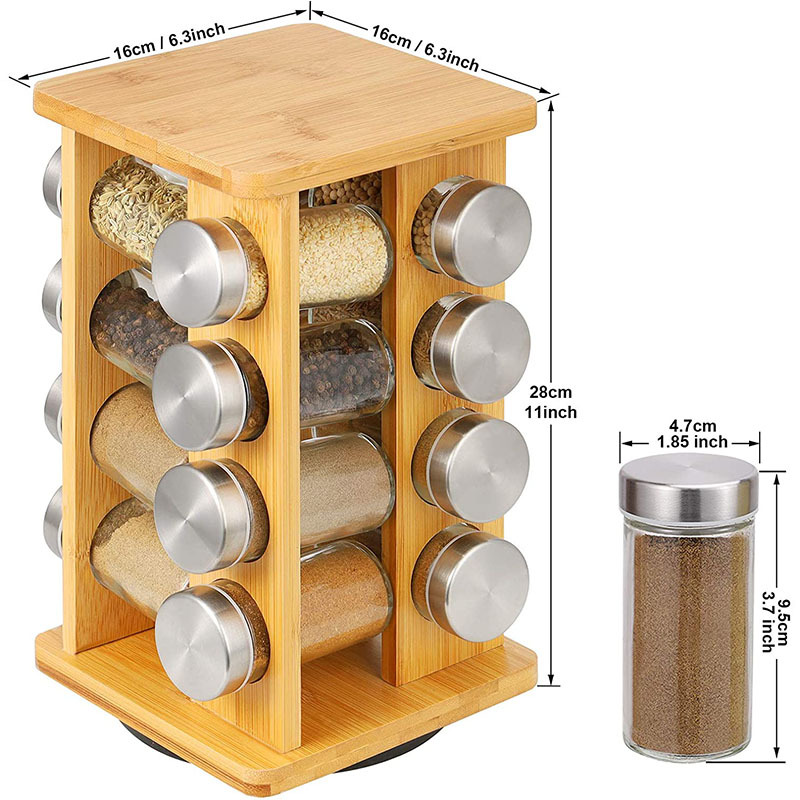 16cm / 6.3inch

16cm / 6.3inch

28cm
11inch

4.7cm
1.85 inch

9.5cm
3.7 inch