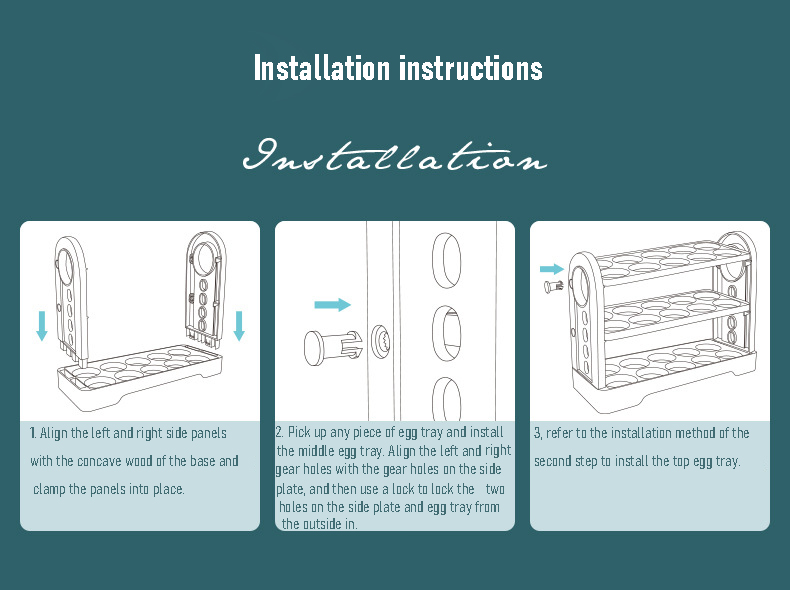 Installation instructions

Installation

1. Align the left and right side panels with the concave wood of the base and clamp the panels into place.

2. Pick up any piece of egg tray and install the middle egg tray. Align the left and right gear holes with the gear holes on the side plate, and then use a lock to lock the two holes on the side plate and egg tray from the outside in.

3, refer to the installation method of the second step to install the top egg tray.