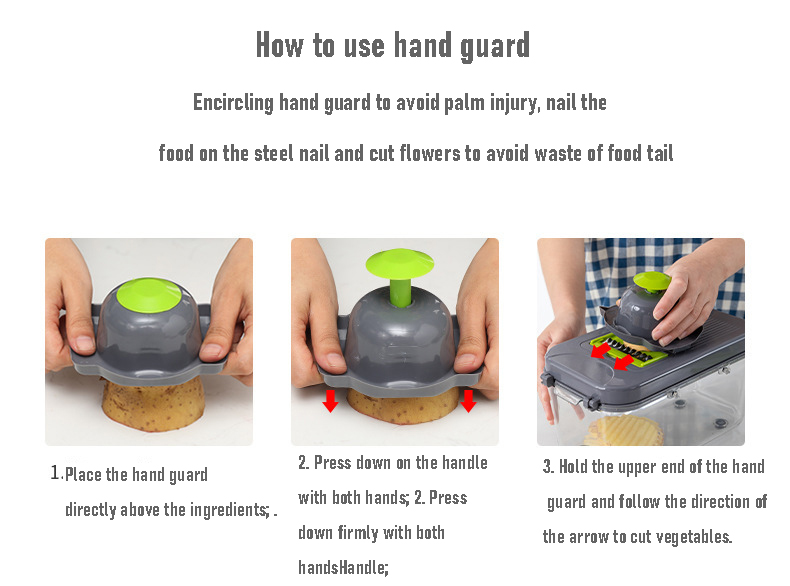 How to use hand guard

Encircling hand guard to avoid palm injury, nail the food on the steel nail and cut flowers to avoid waste of food tail

1. Place the hand guard directly above the ingredients; .

2. Press down on the handle with both hands; 2. Press down firmly with both handsHandle;

3. Hold the upper end of the hand guard and follow the direction of the arrow to cut vegetables.