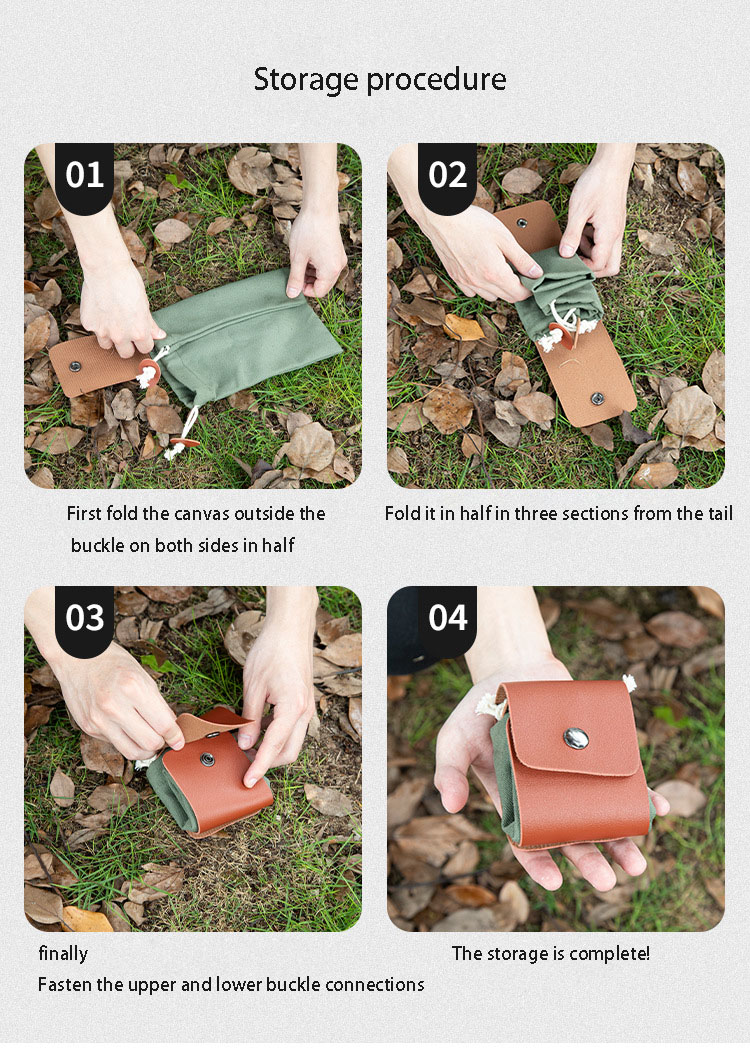 Storage procedure

01

First fold the canvas outside the buckle on both sides in half

02

Fold it in half in three sections from the tail

03

finally
Fasten the upper and lower buckle connections

04

The storage is complete!