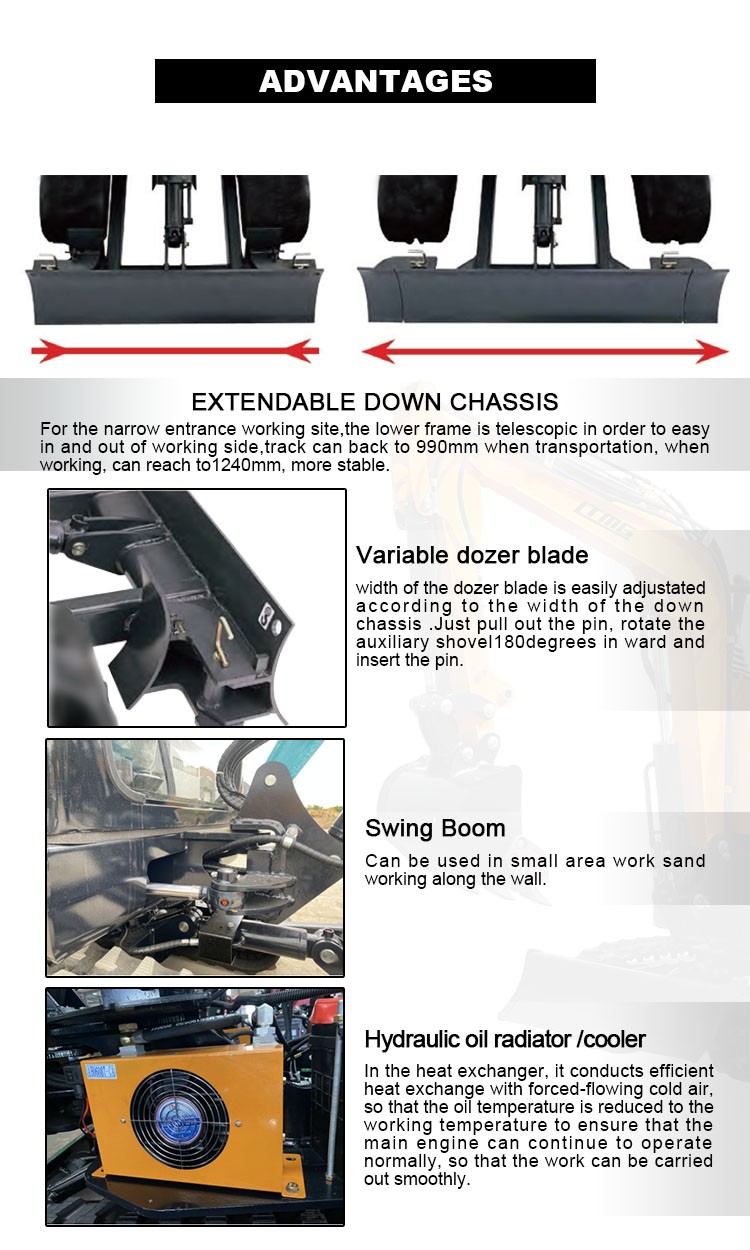 ADVANTAGES

EXTENDABLE DOWN CHASSIS

For the narrow entrance working site,the lower frame is telescopic in order to easy in and out of working side,track can back to 990mm when transportation, when working, can reach to1240mm, more stable.

Variable dozer blade

width of the dozer blade is easily adjustated according to the width of the down chassis .Just pull out the pin, rotate the auxiliary shovel180degrees in ward and insert the pin.

Swing Boom

Can be used in small area work sand working along the wall.

Hydraulic oil radiator /cooler

In the heat exchanger, it conducts efficient heat exchange with forced-flowing cold air, so that the oil temperature is reduced to the working temperature to ensure that the main engine can continue to operate normally, so that the work can be carried out smoothly.