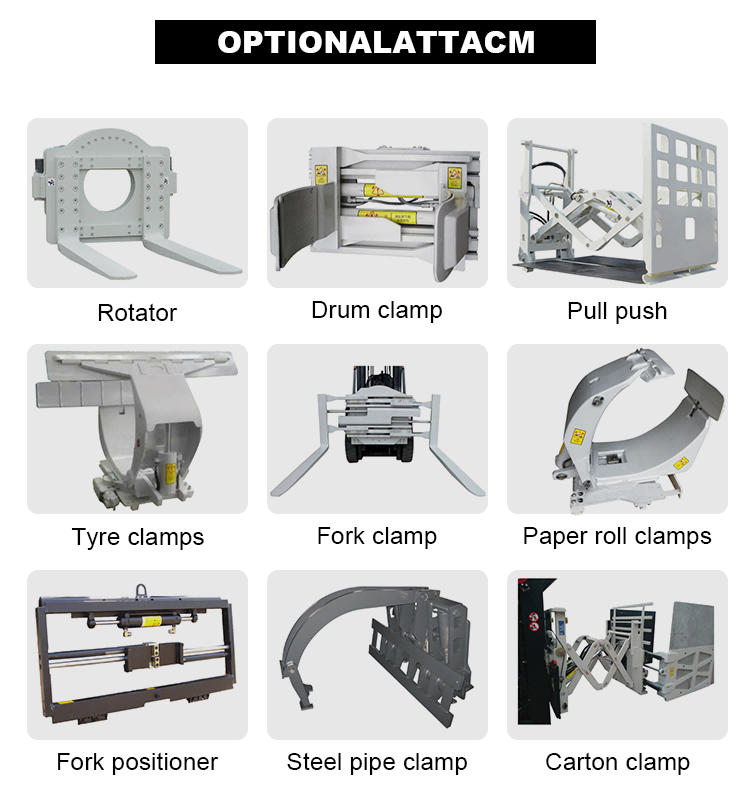 OPTIONALATTACM

Rotator

Drum clamp

Pull push

Tyre clamps

Fork clamp

Paper roll clamps

Fork positioner

Steel pipe clamp

Carton clamp