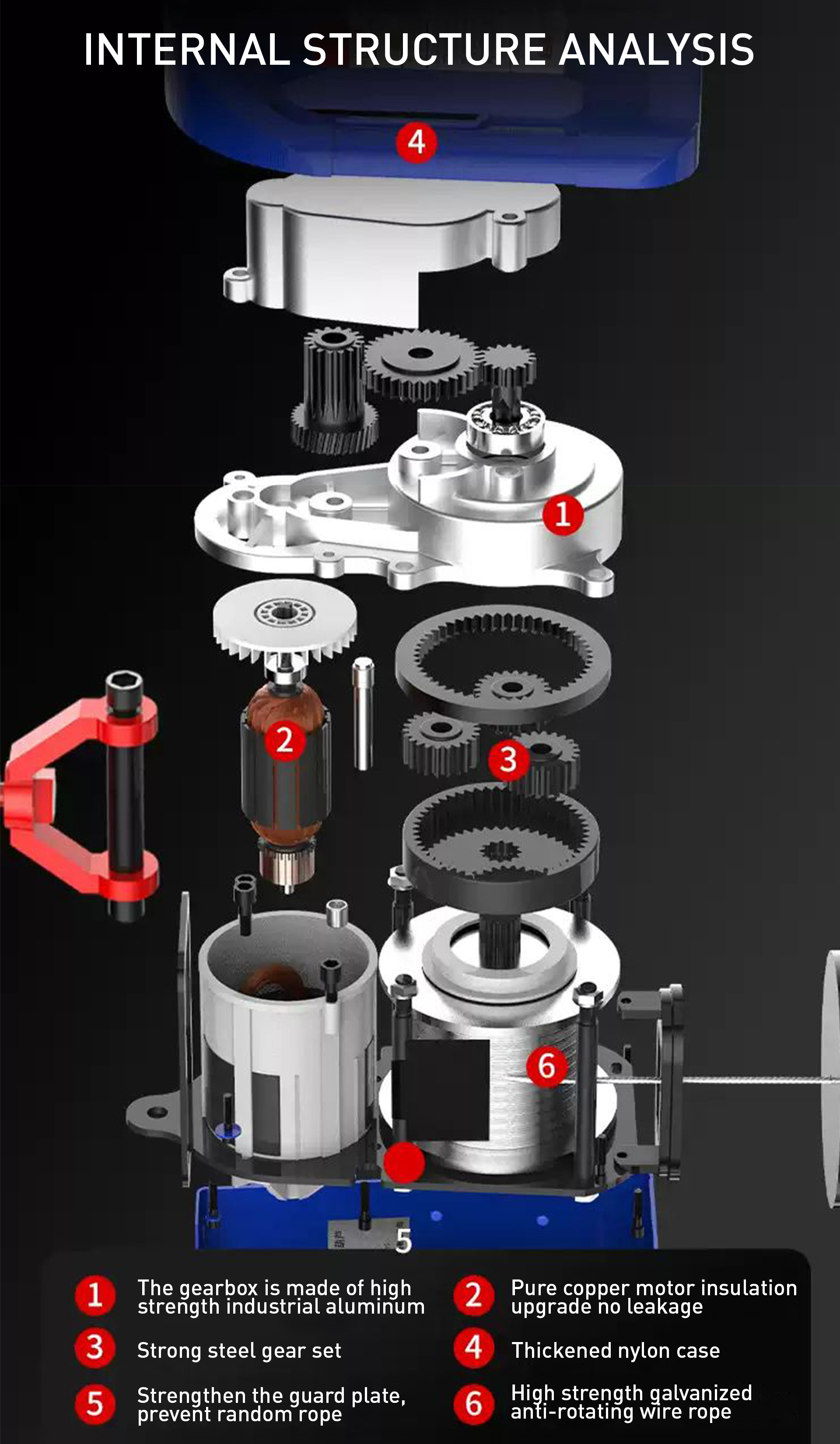 INTERNAL STRUCTURE ANALYSIS

4

1

2

3

6

5

1 The gearbox is made of high strength industrial aluminum

2 Pure copper motor insulation upgrade no leakage

3 Strong steel gear set

4 Thickened nylon case

5 Strengthen the guard plate, prevent random rope

6 High strength galvanized anti-rotating wire rope