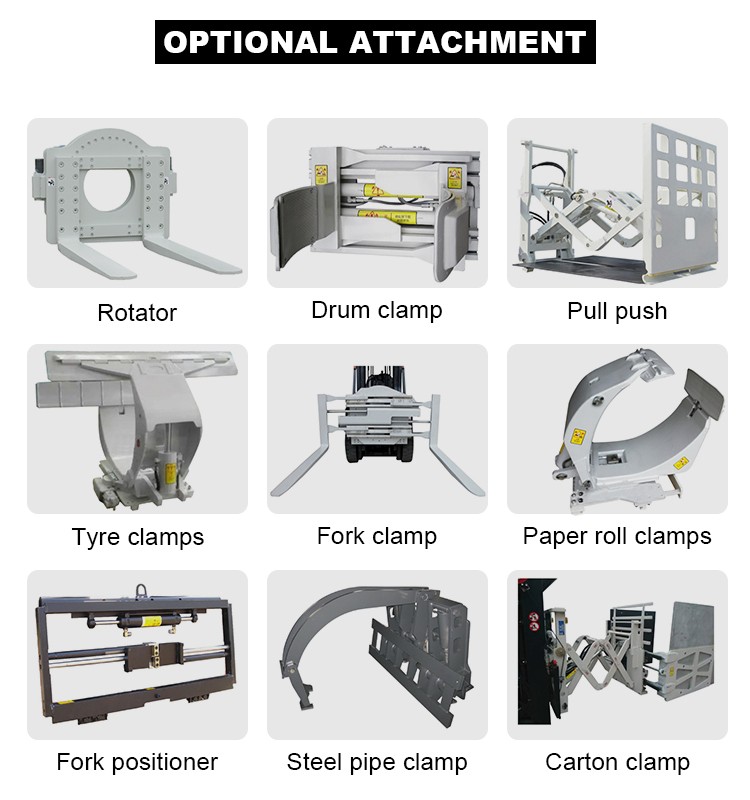 OPTIONAL ATTACHMENT

Rotator

Drum clamp

Pull push

Tyre clamps

Fork clamp

Paper roll clamps

Fork positioner

Steel pipe clamp

Carton clamp