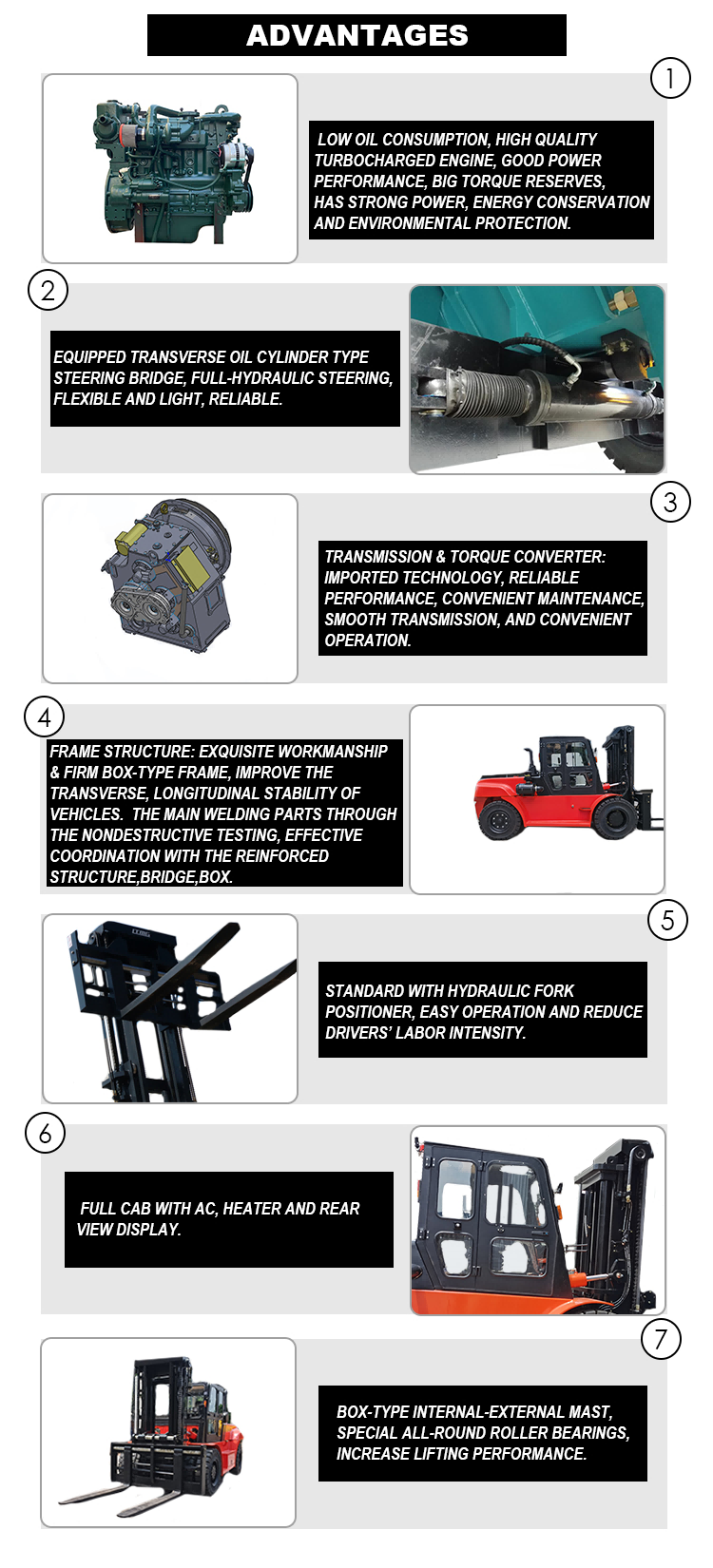 ADVANTAGES

1

LOW OIL CONSUMPTION, HIGH QUALITY TURBOCHARGED ENGINE, GOOD POWER PERFORMANCE, BIG TORQUE RESERVES, HAS STRONG POWER, ENERGY CONSERVATION AND ENVIRONMENTAL PROTECTION.

2

EQUIPPED TRANSVERSE OIL CYLINDER TYPE STEERING BRIDGE, FULL-HYDRAULIC STEERING, FLEXIBLE AND LIGHT, RELIABLE.

3

TRANSMISSION & TORQUE CONVERTER: IMPORTED TECHNOLOGY, RELIABLE PERFORMANCE, CONVENIENT MAINTENANCE, SMOOTH TRANSMISSION, AND CONVENIENT OPERATION.

4

FRAME STRUCTURE: EXQUISITE WORKMANSHIP & FIRM BOX-TYPE FRAME, IMPROVE THE TRANSVERSE, LONGITUDINAL STABILITY OF VEHICLES. THE MAIN WELDING PARTS THROUGH THE NONDESTRUCTIVE TESTING, EFFECTIVE COORDINATION WITH THE REINFORCED STRUCTURE,BRIDGE,BOX.

5

STANDARD WITH HYDRAULIC FORK POSITIONER, EASY OPERATION AND REDUCE DRIVERS' LABOR INTENSITY.

6

FULL CAB WITH AC, HEATER AND REAR VIEW DISPLAY.

7

BOX-TYPE INTERNAL-EXTERNAL MAST, SPECIAL ALL-ROUND ROLLER BEARINGS, INCREASE LIFTING PERFORMANCE.