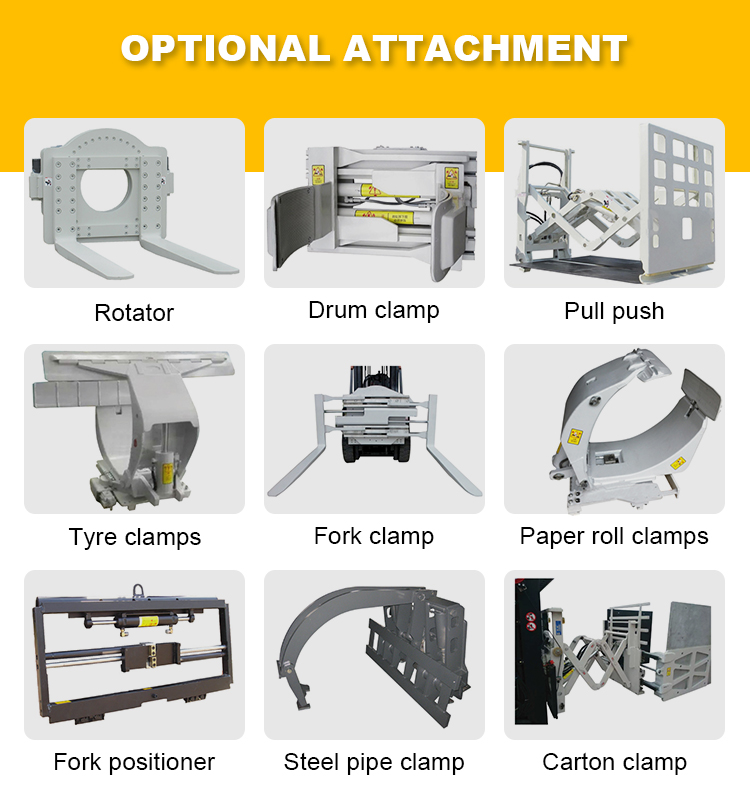 OPTIONAL ATTACHMENT

Rotator

Drum clamp

Pull push

Tyre clamps

Fork clamp

Paper roll clamps

Fork positioner

Steel pipe clamp

Carton clamp