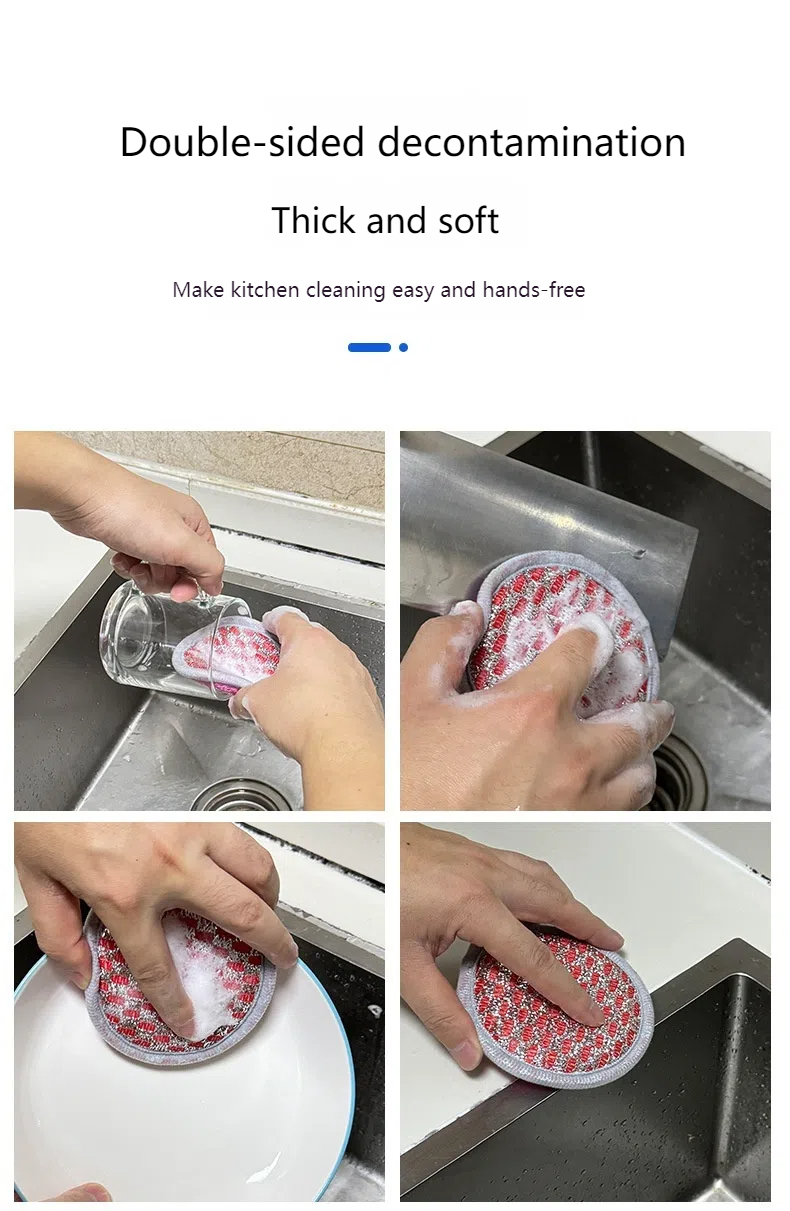 Double-sided decontamination

Thick and soft

Make kitchen cleaning easy and hands-free