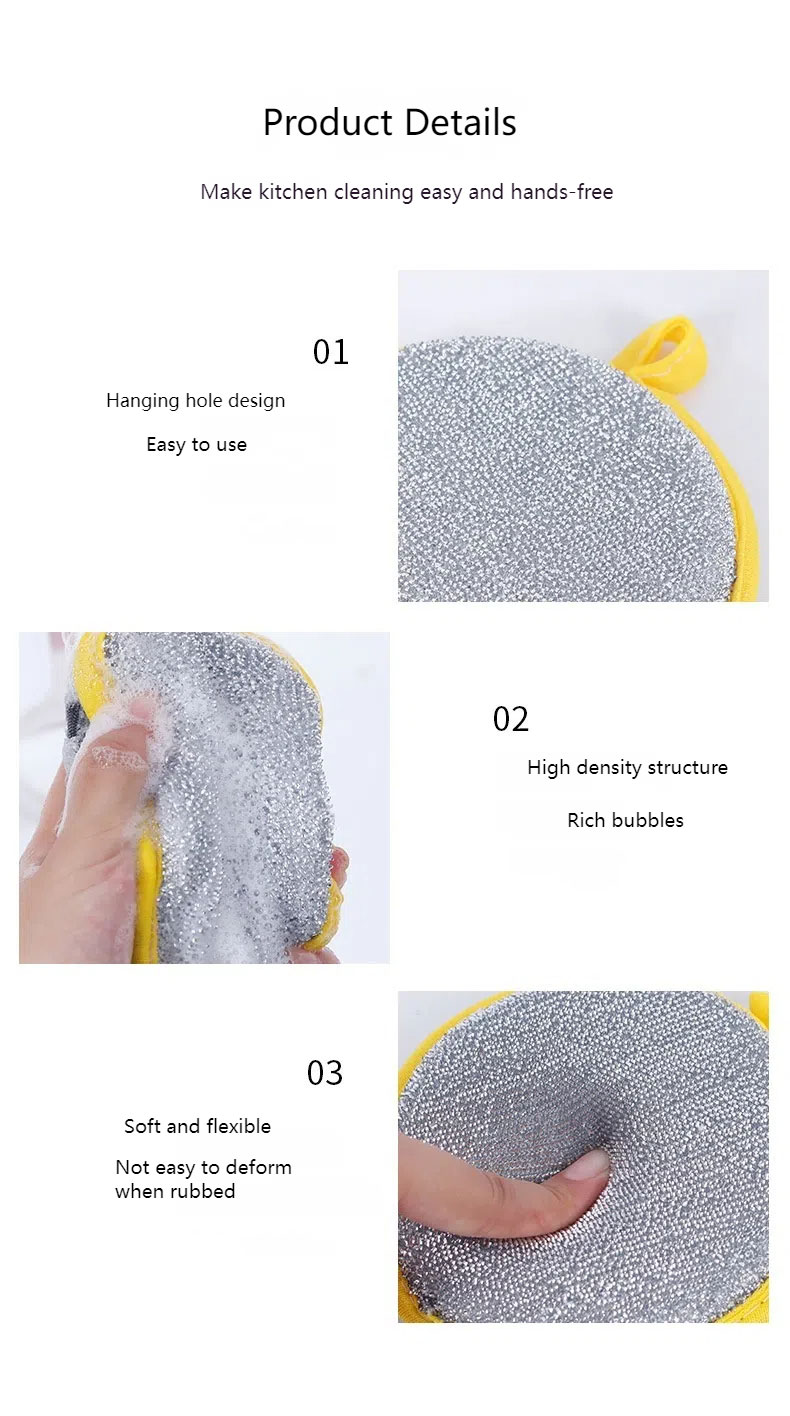 Product Details

Make kitchen cleaning easy and hands-free

01

Hanging hole design

Easy to use

02

High density structure

Rich bubbles

03

Soft and flexible

Not easy to deform when rubbed