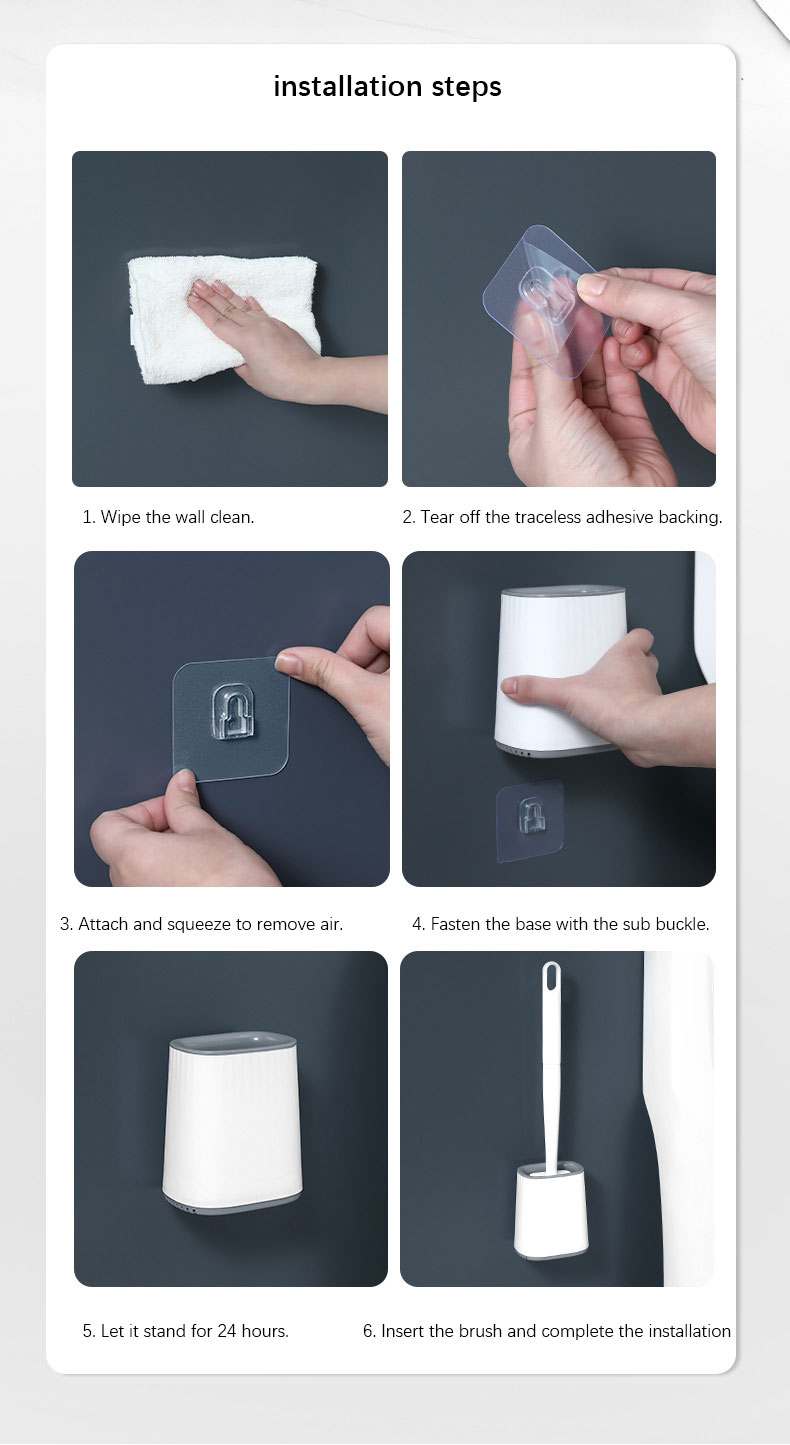 installation steps

1. Wipe the wall clean.

2. Tear off the traceless adhesive backing.

3. Attach and squeeze to remove air.

4. Fasten the base with the sub buckle.

5. Let it stand for 24 hours.

6. Insert the brush and complete the installation