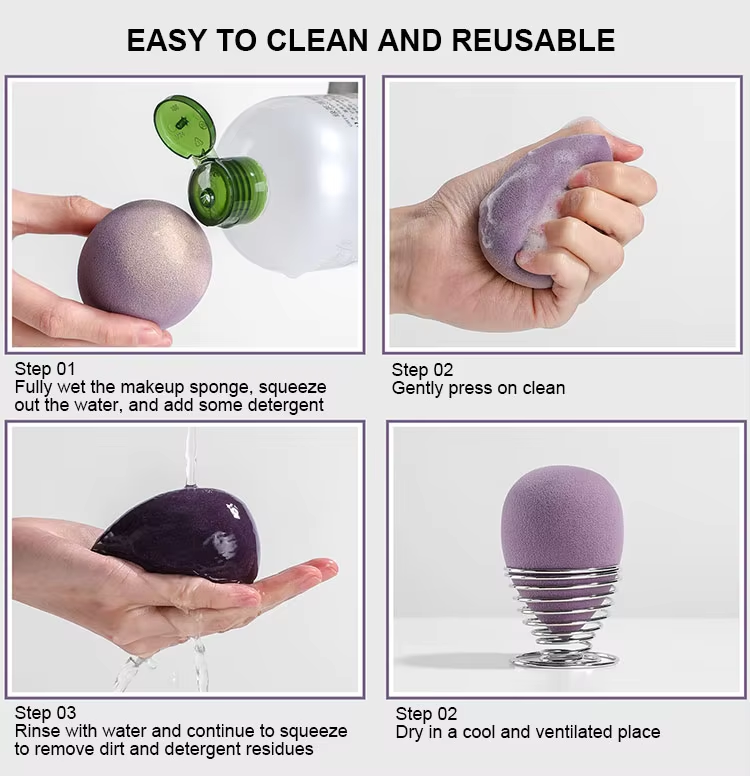 EASY TO CLEAN AND REUSABLE

Step 01
Fully wet the makeup sponge, squeeze out the water, and add some detergent

Step 02
Gently press on clean

Step 03
Rinse with water and continue to squeeze to remove dirt and detergent residues

Step 02
Dry in a cool and ventilated place