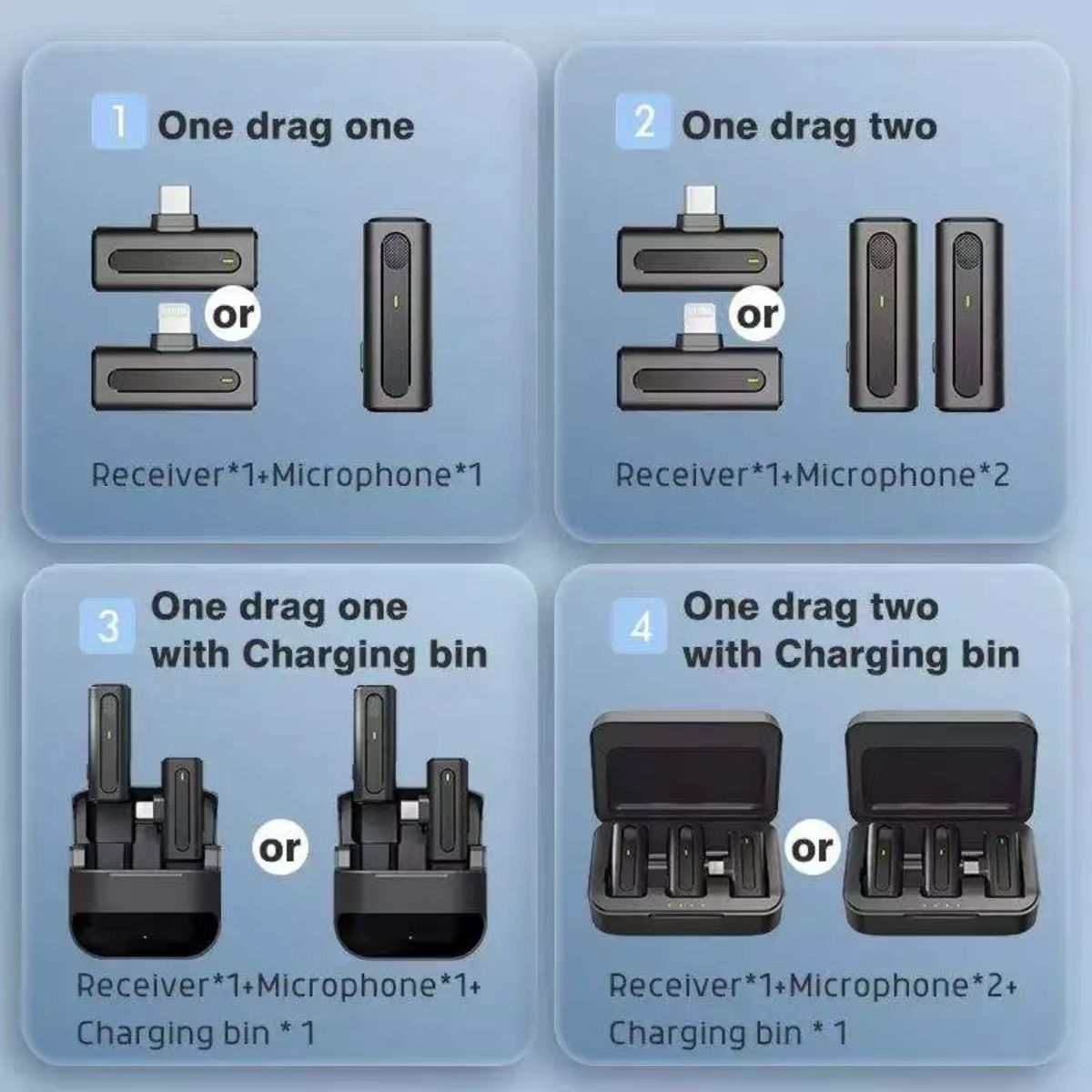 1 One drag one

or

Receiver*1+Microphone*1

2 One drag two

or

Receiver*1+Microphone*2

3 One drag one with Charging bin

or

Receiver*1+Microphone*1+ Charging bin * 1

4 One drag two with Charging bin

or

Receiver*1+Microphone*2+ Charging bin * 1