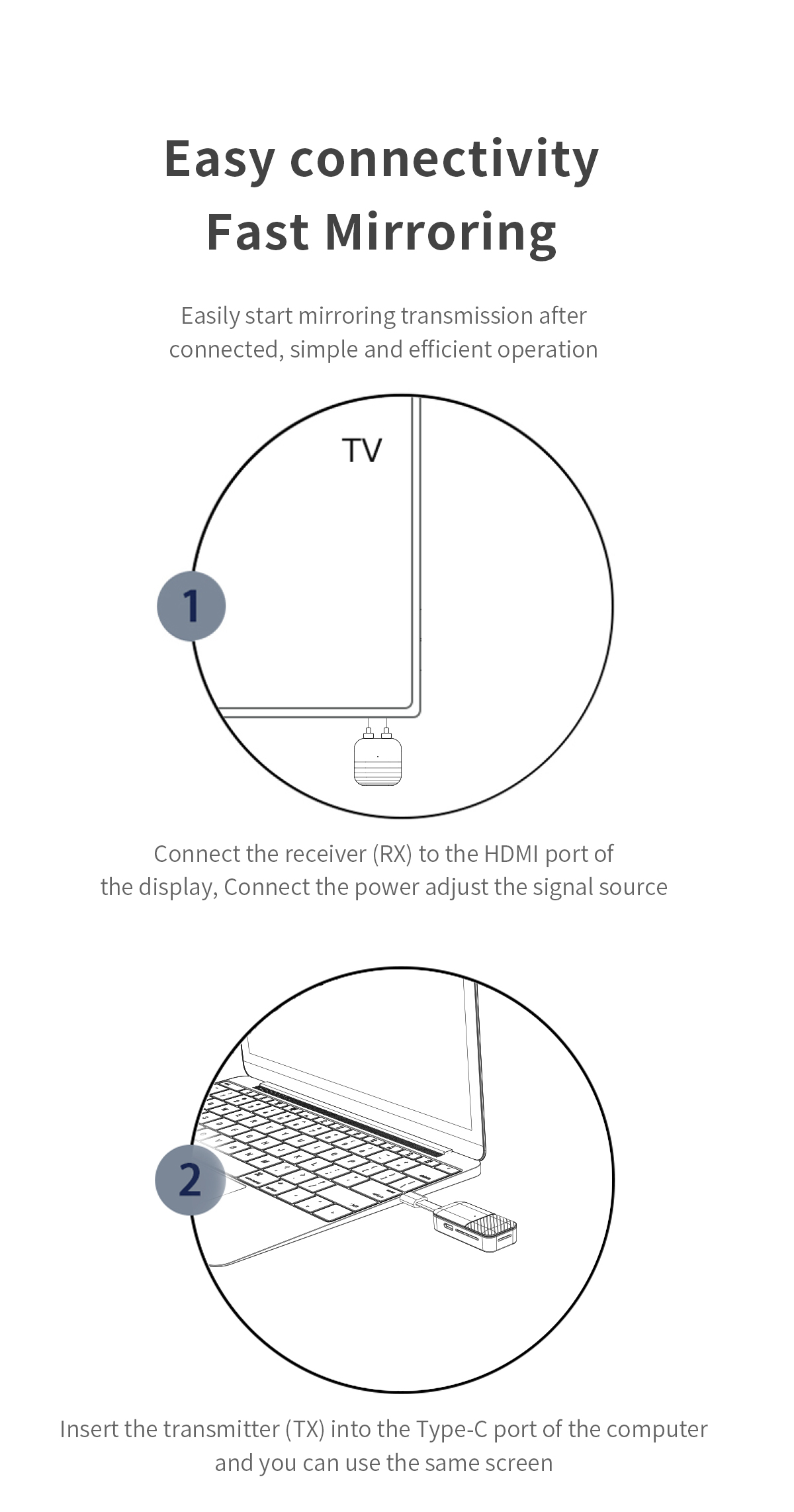 Easy connectivity
Fast Mirroring

Easily start mirroring transmission after connected, simple and efficient operation

TV

1

Connect the receiver (RX) to the HDMI port of the display, Connect the power adjust the signal source

2

Insert the transmitter (TX) into the Type-C port of the computer and you can use the same screen