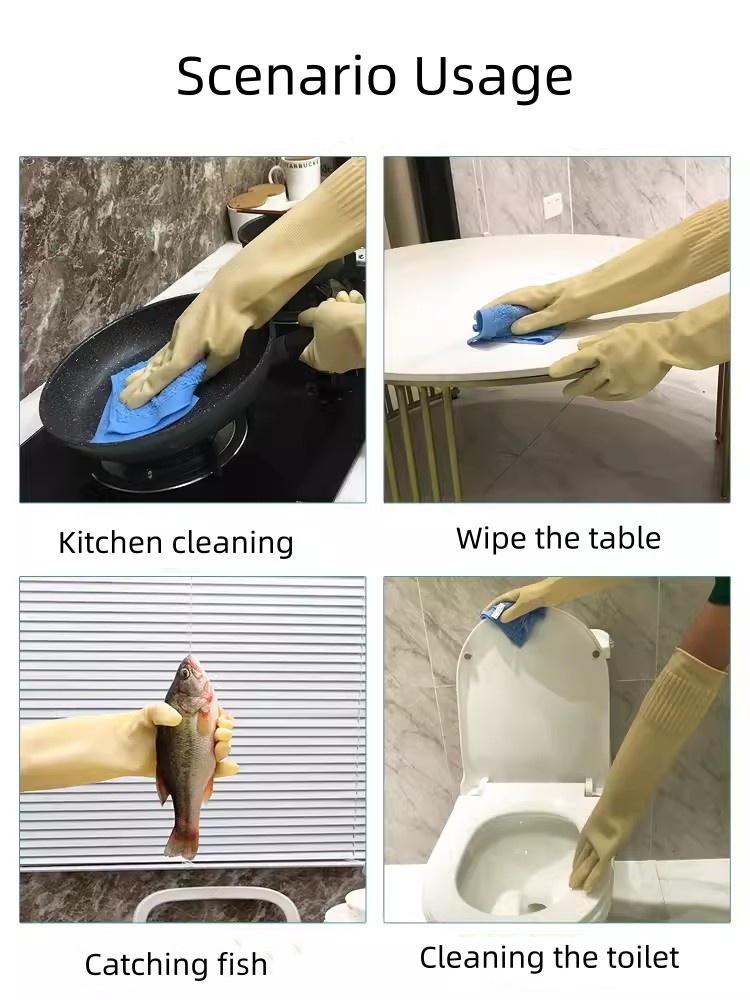 Scenario Usage

Kitchen cleaning

Wipe the table

Catching fish

Cleaning the toilet