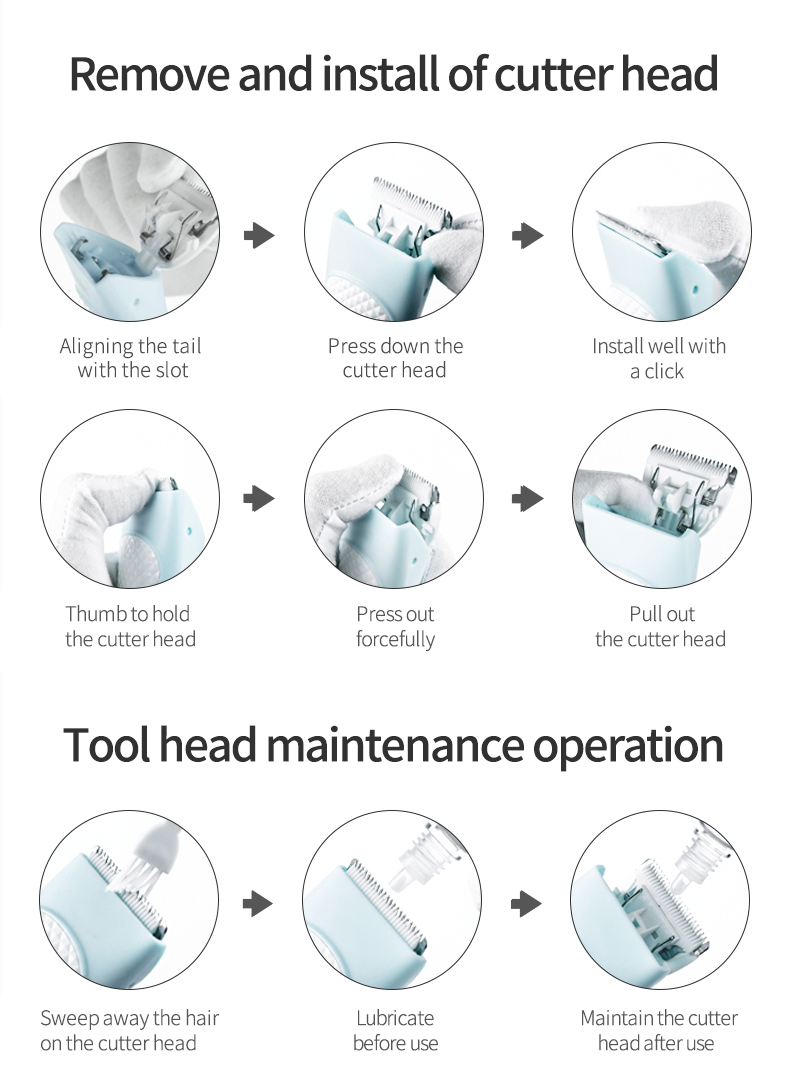 Remove and install of cutter head

Aligning the tail with the slot

Press down the cutter head

Install well with a click

Thumb to hold the cutter head

Press out forcefully

Pull out the cutter head

Tool head maintenance operation

Sweep away the hair on the cutter head

Lubricate before use

Maintain the cutter head after use