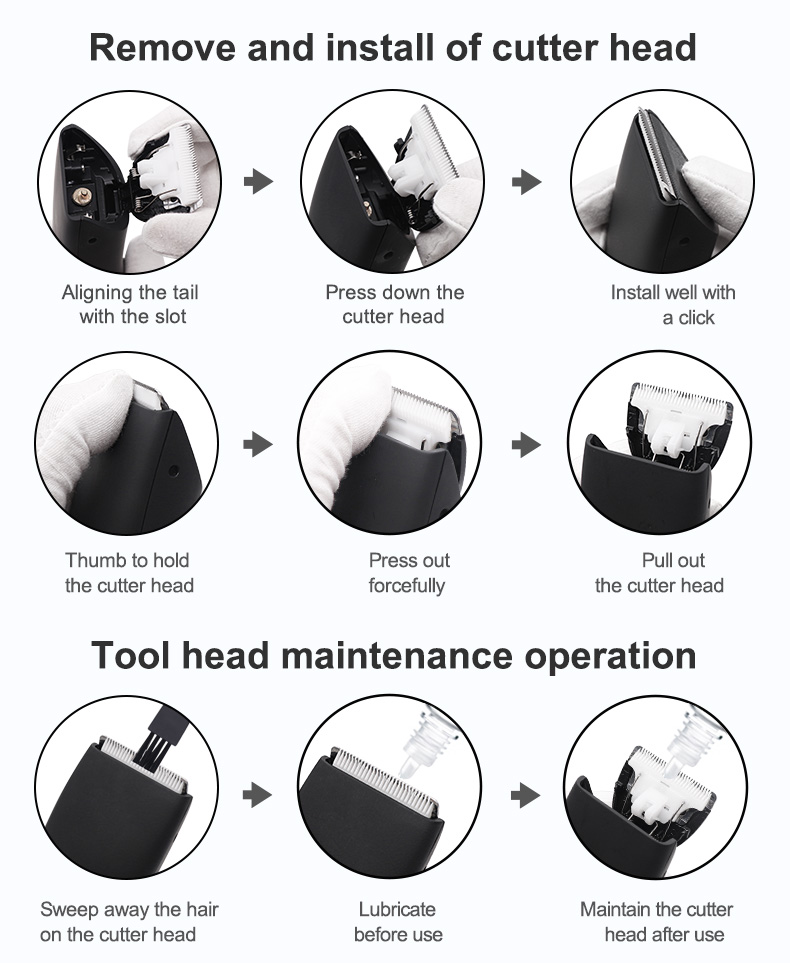 Remove and install of cutter head

Aligning the tail with the slot

Press down the cutter head

Install well with a click

Thumb to hold the cutter head

Press out forcefully

Pull out the cutter head

Tool head maintenance operation

Sweep away the hair on the cutter head

Lubricate before use

Maintain the cutter head after use