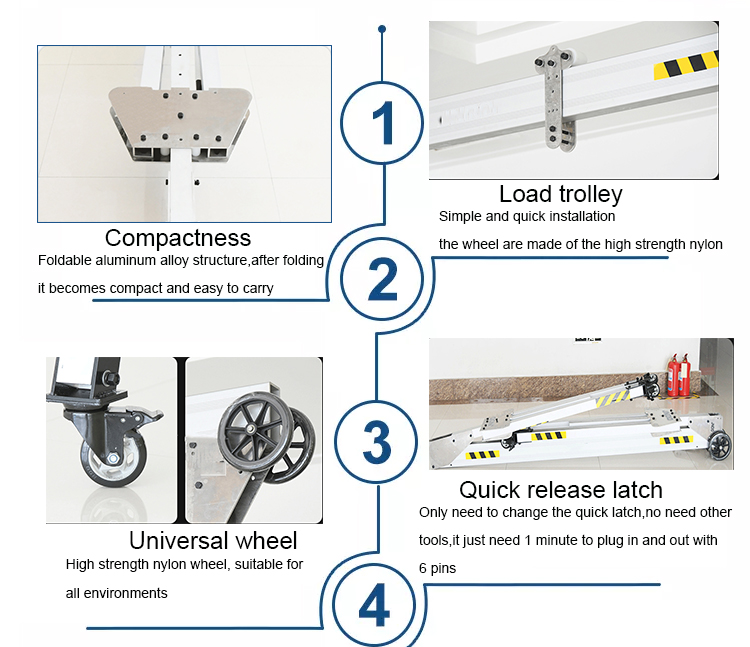 1

Load trolley
Simple and quick installation
the wheel are made of the high strength nylon

Compactness
Foldable aluminum alloy structure,after folding
it becomes compact and easy to carry

2

3

Quick release latch
Only need to change the quick latch,no need other tools,it just need 1 minute to plug in and out with 6 pins

Universal wheel
High strength nylon wheel, suitable for
all environments

4