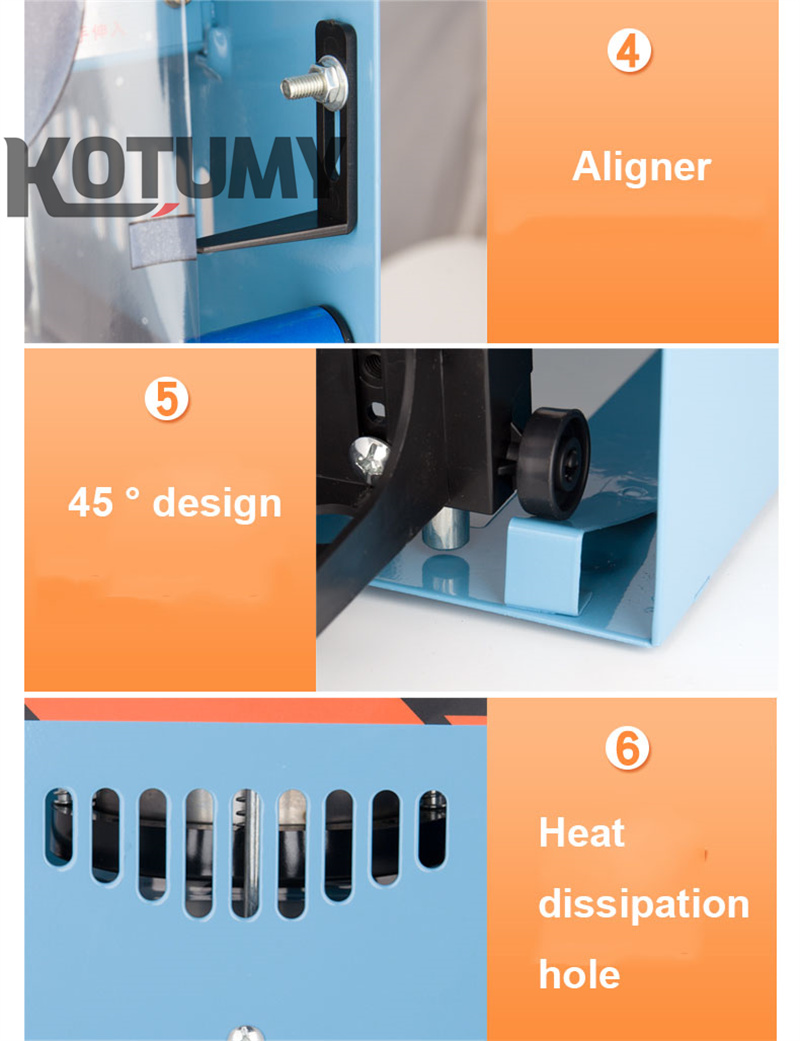 KOTUMY

4

Aligner

5

45 ° design

6

Heat dissipation hole