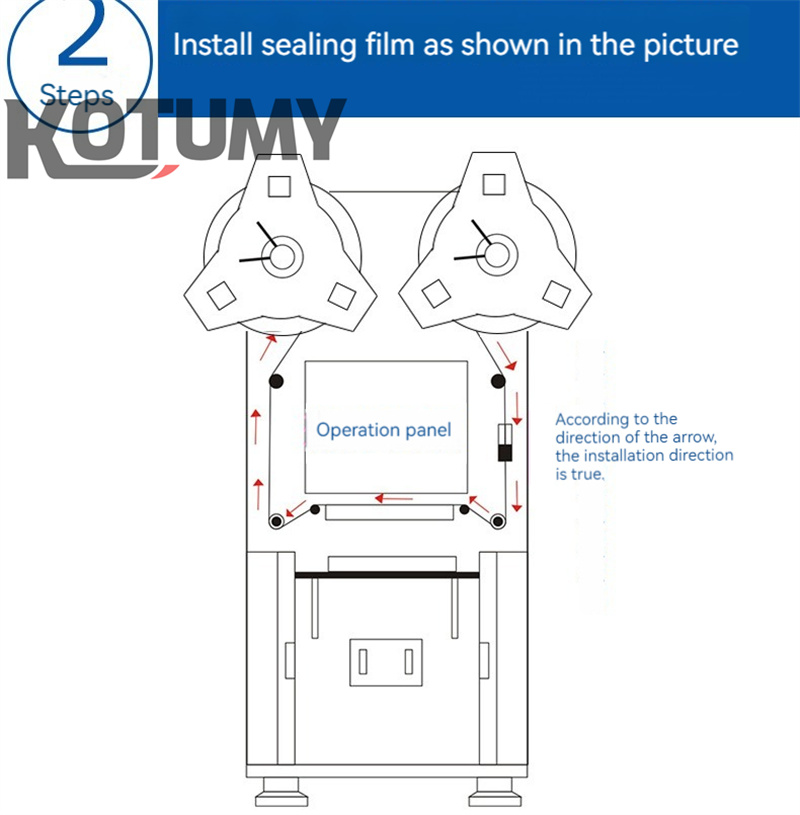 2
Steps

Install sealing film as shown in the picture

KOTUMY

Operation panel

According to the direction of the arrow, the installation direction is true.