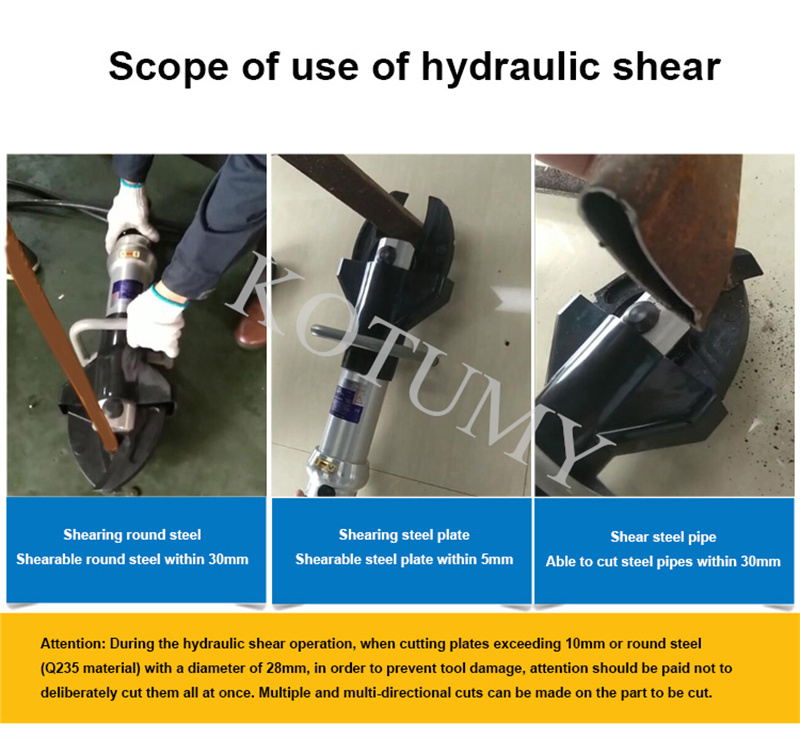 Scope of use of hydraulic shear

KOTUMY

Shearing round steel
Shearable round steel within 30mm

Shearing steel plate
Shearable steel plate within 5mm

Shear steel pipe
Able to cut steel pipes within 30mm

Attention: During the hydraulic shear operation, when cutting plates exceeding 10mm or round steel (Q235 material) with a diameter of 28mm, in order to prevent tool damage, attention should be paid not to deliberately cut them all at once. Multiple and multi-directional cuts can be made on the part to be cut.