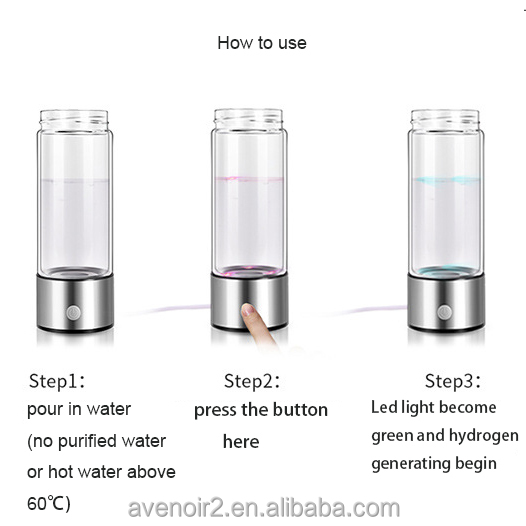 How to use

Step1:
pour in water
(no purified water or hot water above 60℃)

Step2:
press the button here

Step3:
Led light become green and hydrogen generating begin

avenoir2.en.alibaba.com