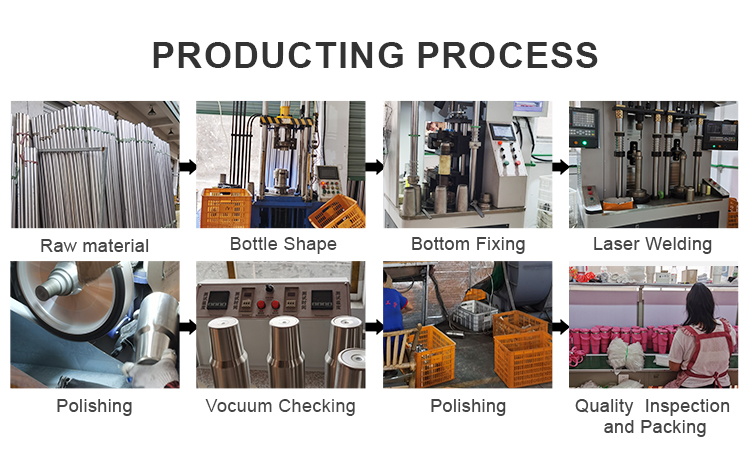 PRODUCTING PROCESS

Raw material

Bottle Shape

Bottom Fixing

Laser Welding

Polishing

Vocuum Checking

Polishing

Quality Inspection and Packing