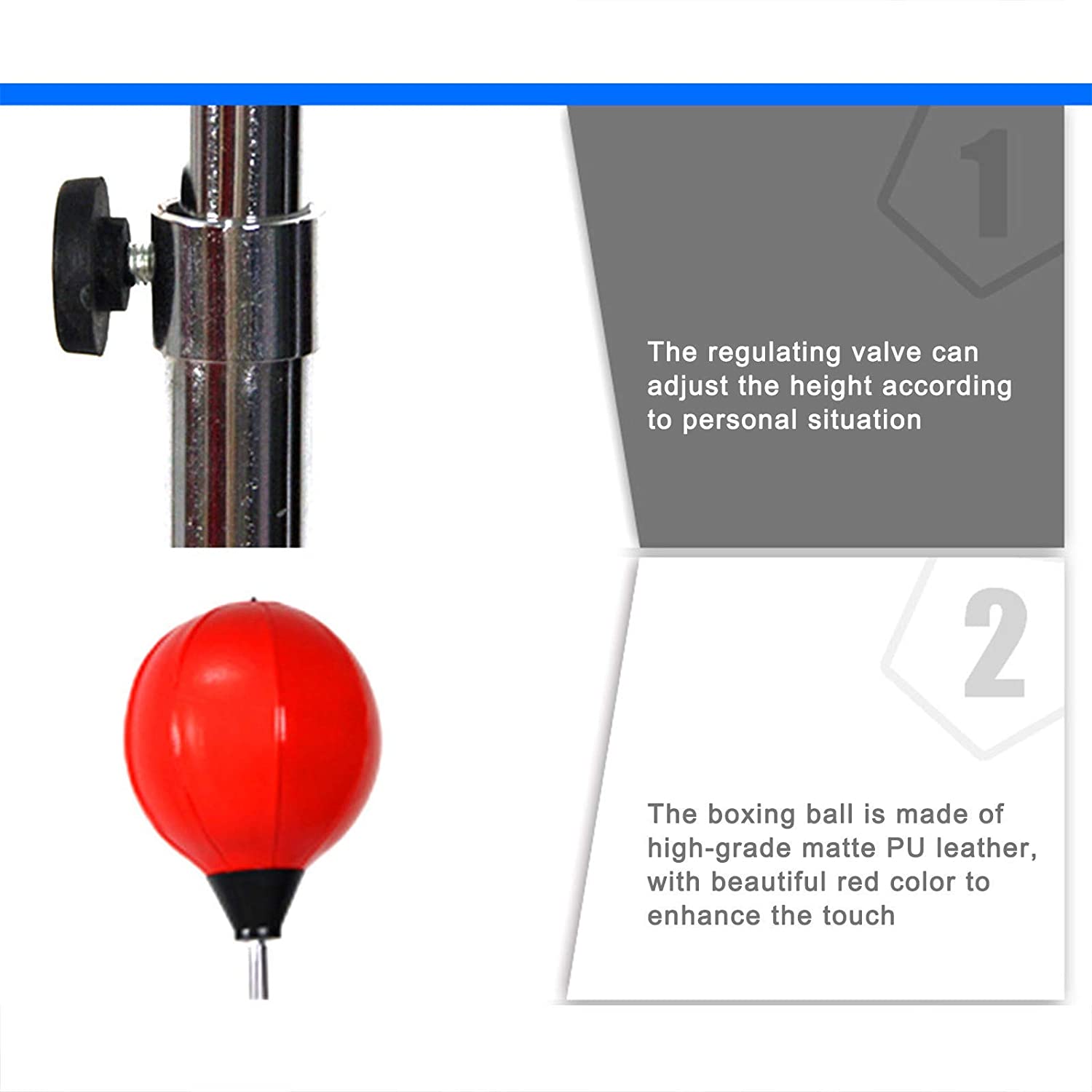 1

The regulating valve can adjust the height according to personal situation

2

The boxing ball is made of high-grade matte PU leather, with beautiful red color to enhance the touch