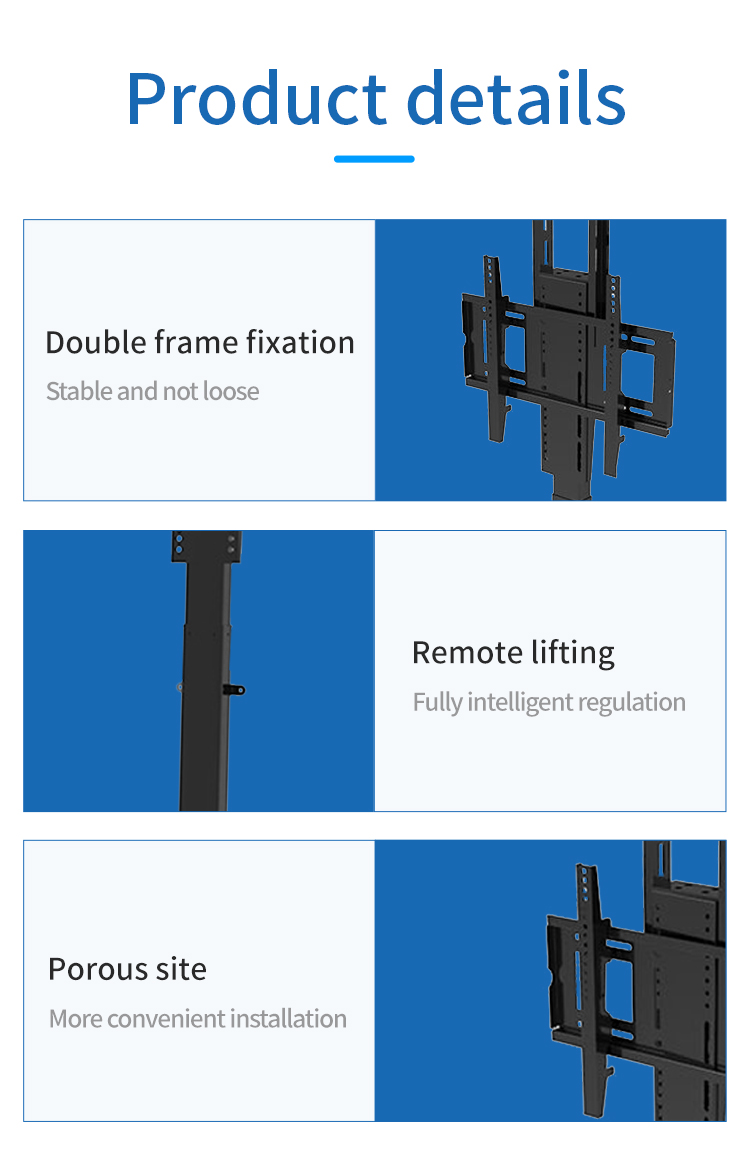 Product details

Double frame fixation

Stable and not loose

Remote lifting

Fully intelligent regulation

Porous site

More convenient installation