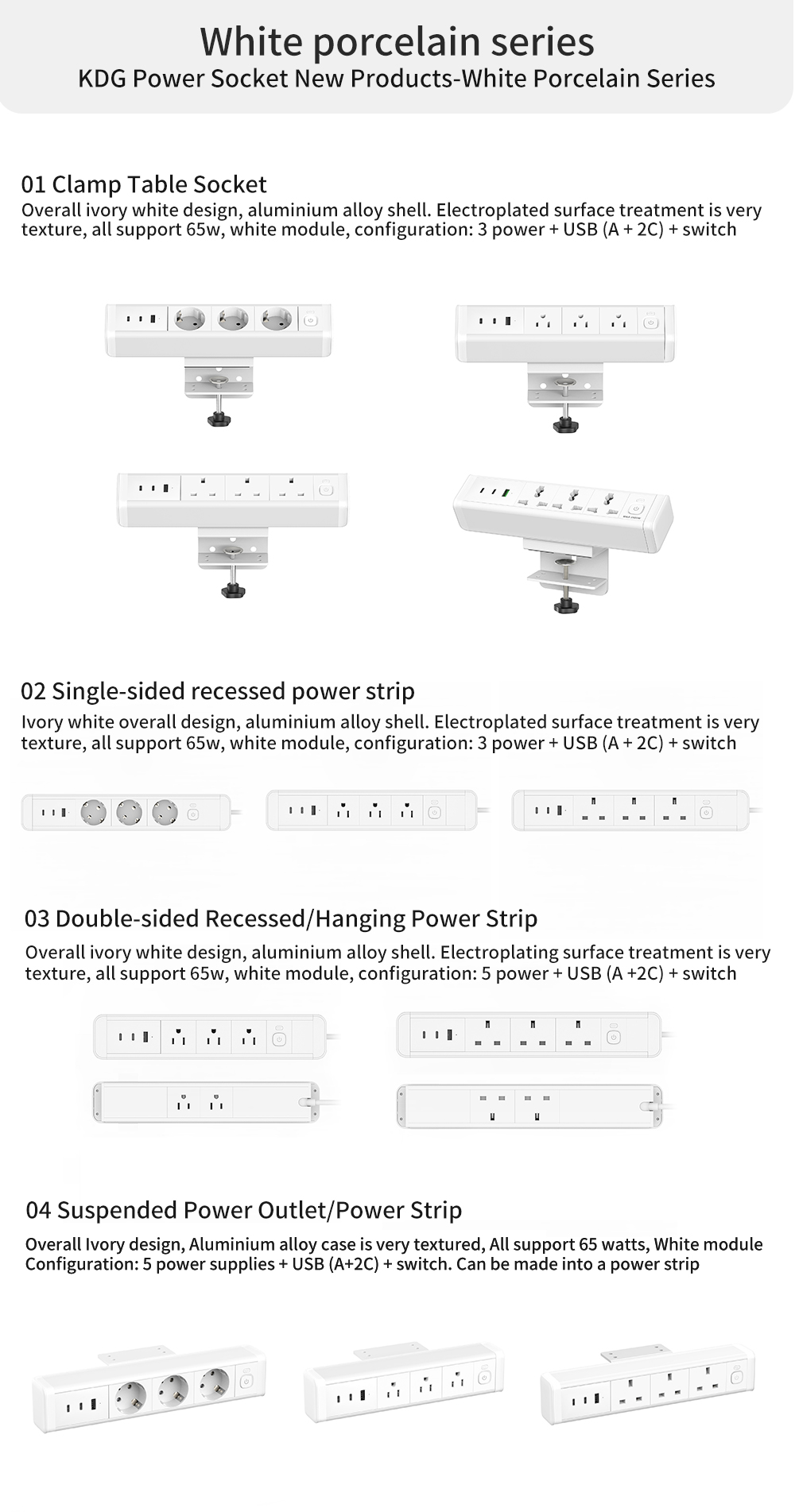 White porcelain series
KDG Power Socket New Products-White Porcelain Series

01 Clamp Table Socket
Overall ivory white design, aluminium alloy shell. Electroplated surface treatment is very texture, all support 65w, white module, configuration: 3 power + USB (A + 2C) + switch

02 Single-sided recessed power strip
Ivory white overall design, aluminium alloy shell. Electroplated surface treatment is very texture, all support 65w, white module, configuration: 3 power + USB (A + 2C) + switch

03 Double-sided Recessed/Hanging Power Strip
Overall ivory white design, aluminium alloy shell. Electroplating surface treatment is very texture, all support 65w, white module, configuration: 5 power + USB (A +2C) + switch

04 Suspended Power Outlet/Power Strip
Overall Ivory design, Aluminium alloy case is very textured, All support 65 watts, White module Configuration: 5 power supplies + USB (A+2C) + switch. Can be made into a power strip